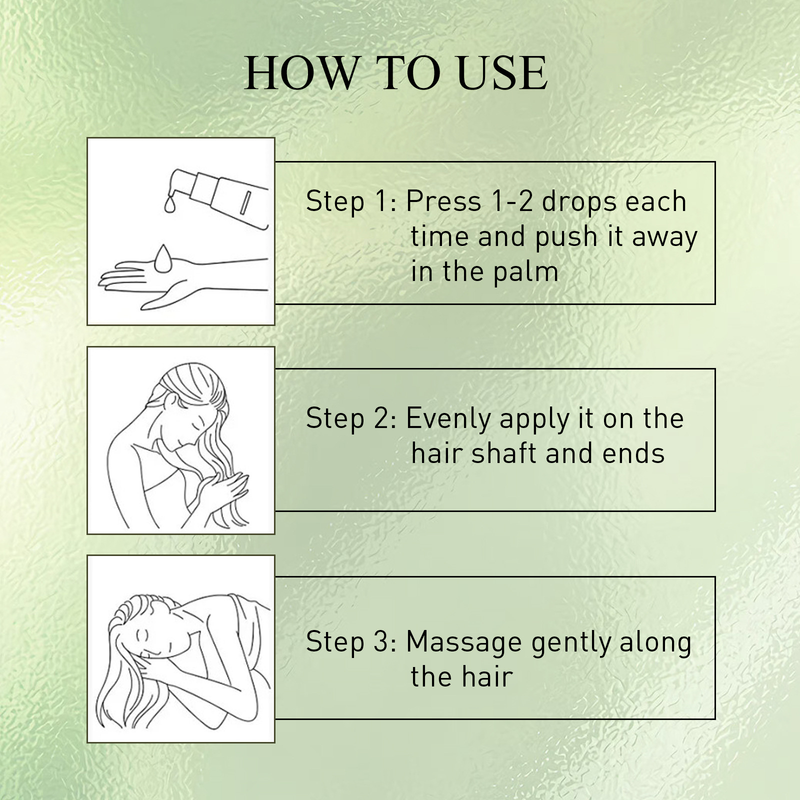 HOW TO USE

Step 1: Press 1-2 drops each time and push it away in the palm

Step 2: Evenly apply it on the hair shaft and ends

Step 3: Massage gently along the hair