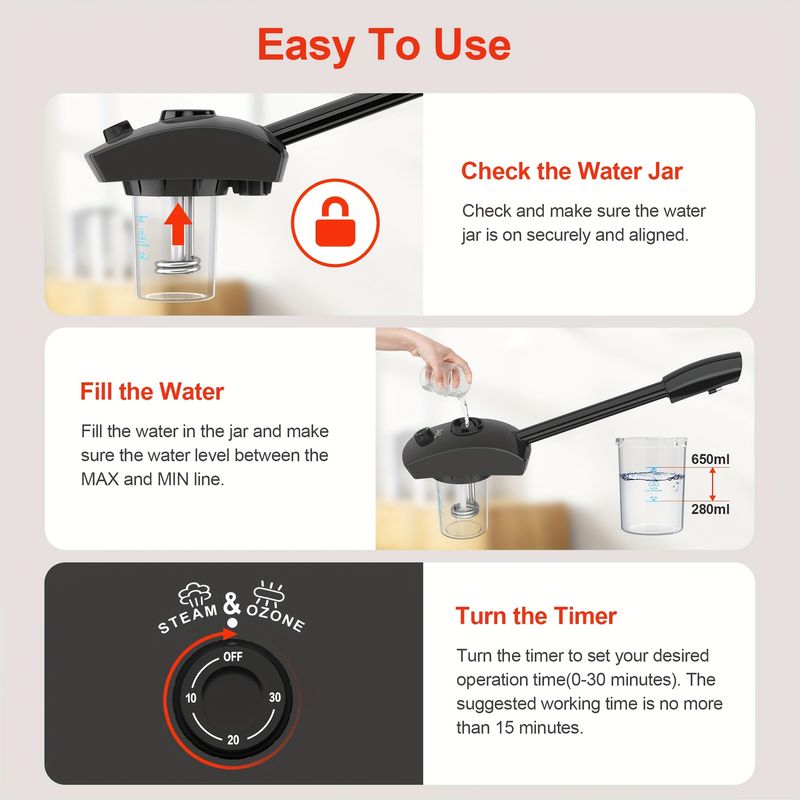 Easy To Use

Check the Water Jar

Check and make sure the water jar is on securely and aligned.

Fill the Water

Fill the water in the jar and make sure the water level between the MAX and MIN line.

650ml

280ml

STEAM & OZONE

OFF

10

30

20

Turn the Timer

Turn the timer to set your desired operation time(0-30 minutes). The suggested working time is no more than 15 minutes.