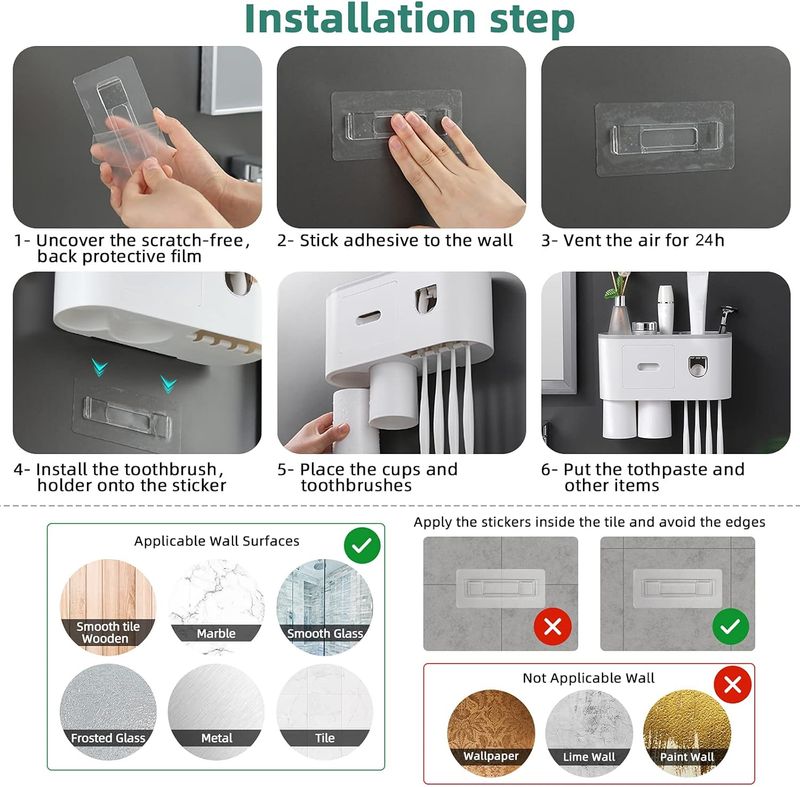 Installation step

1- Uncover the scratch-free, back protective film

2- Stick adhesive to the wall

3- Vent the air for 24h

4- Install the toothbrush, holder onto the sticker

5- Place the cups and toothbrushes

6- Put the tothpaste and other items

Applicable Wall Surfaces

Smooth tile Wooden

Marble

Smooth Glass

Frosted Glass

Metal

Tile

Apply the stickers inside the tile and avoid the edges

Not Applicable Wall

Wallpaper

Lime Wall

Paint Wall