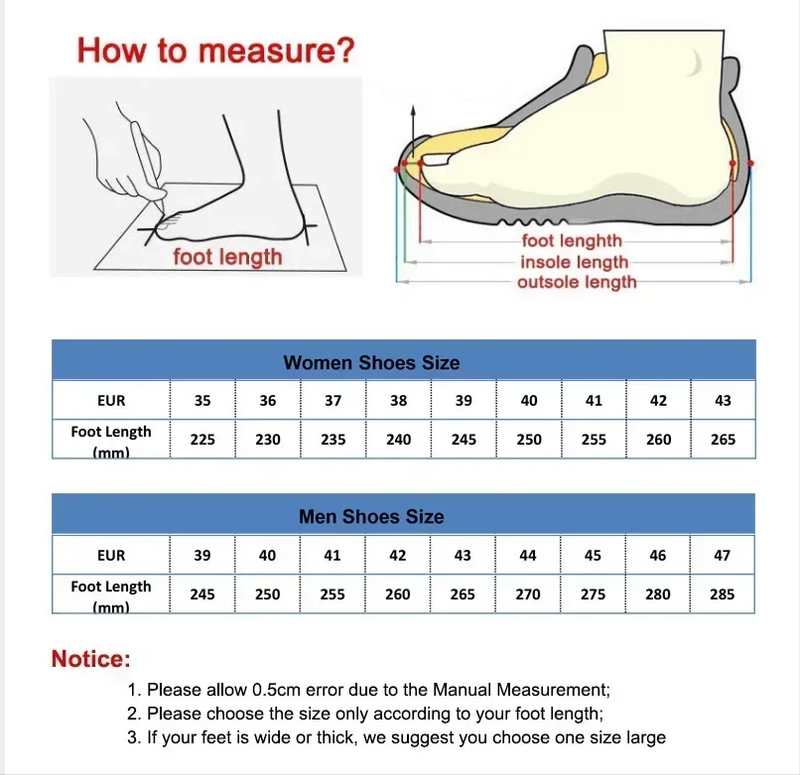 How to measure?

foot length

foot lenghth
insole length
outsole length

Women Shoes Size

| EUR | 35 | 36 | 37 | 38 | 39 | 40 | 41 | 42 | 43 |
|---|---|---|---|---|---|---|---|---|---|
| Foot Length (mm) | 225 | 230 | 235 | 240 | 245 | 250 | 255 | 260 | 265 |

Men Shoes Size

| EUR | 39 | 40 | 41 | 42 | 43 | 44 | 45 | 46 | 47 |
|---|---|---|---|---|---|---|---|---|---|
| Foot Length (mm) | 245 | 250 | 255 | 260 | 265 | 270 | 275 | 280 | 285 |

Notice:

1. Please allow 0.5cm error due to the Manual Measurement;
2. Please choose the size only according to your foot length;
3. If your feet is wide or thick, we suggest you choose one size large