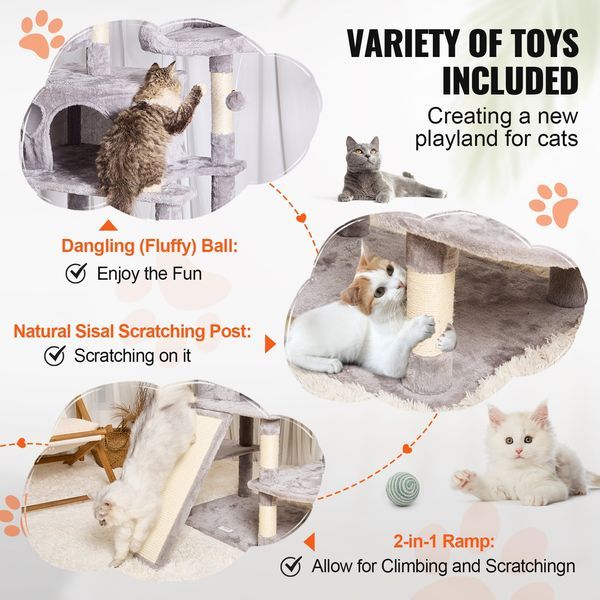 VARIETY OF TOYS INCLUDED

Creating a new playland for cats

Dangling (Fluffy) Ball:

Enjoy the Fun

Natural Sisal Scratching Post:

Scratching on it

2-in-1 Ramp:

Allow for Climbing and Scratchingn