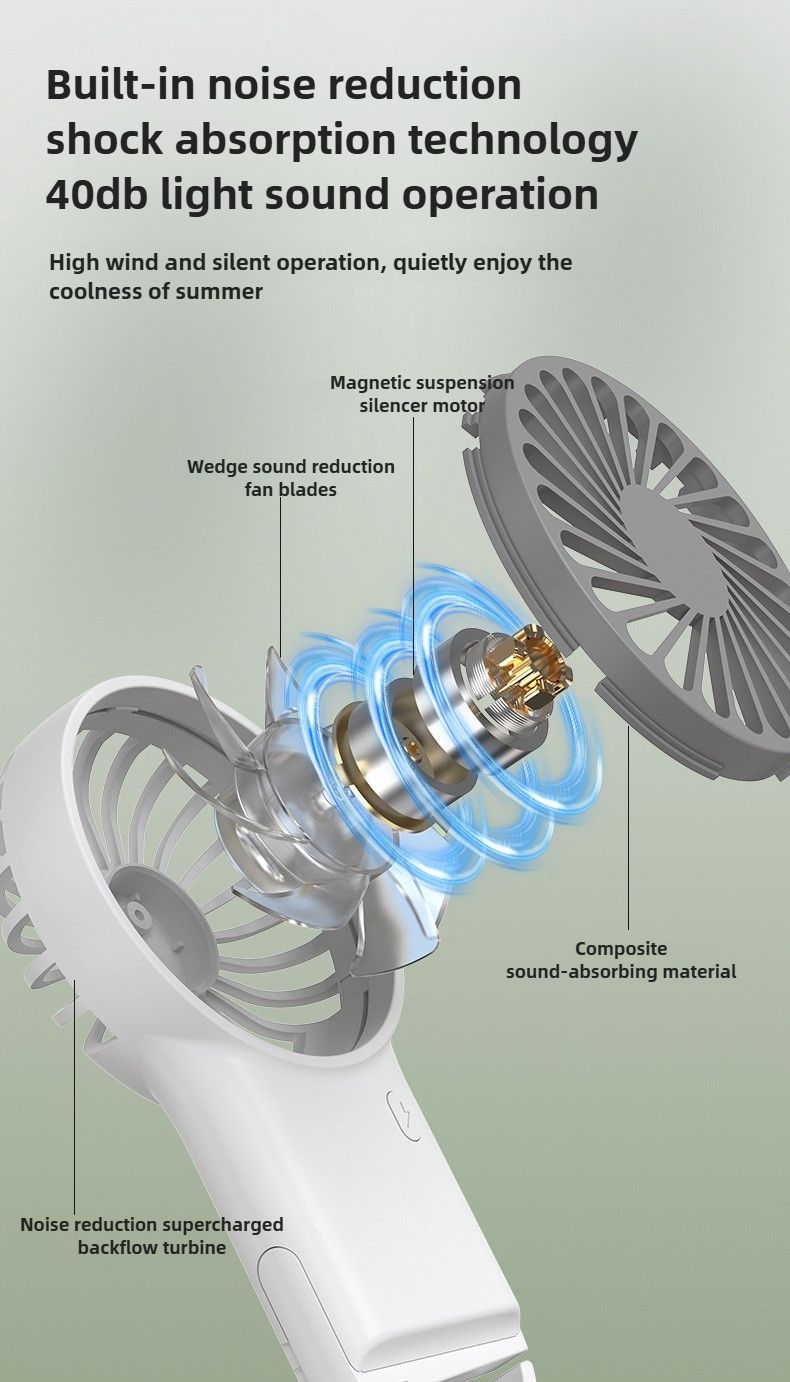 Built-in noise reduction shock absorption technology 40db light sound operation

High wind and silent operation, quietly enjoy the coolness of summer

Magnetic suspension silencer motor

Wedge sound reduction fan blades

Composite sound-absorbing material

Noise reduction supercharged backflow turbine