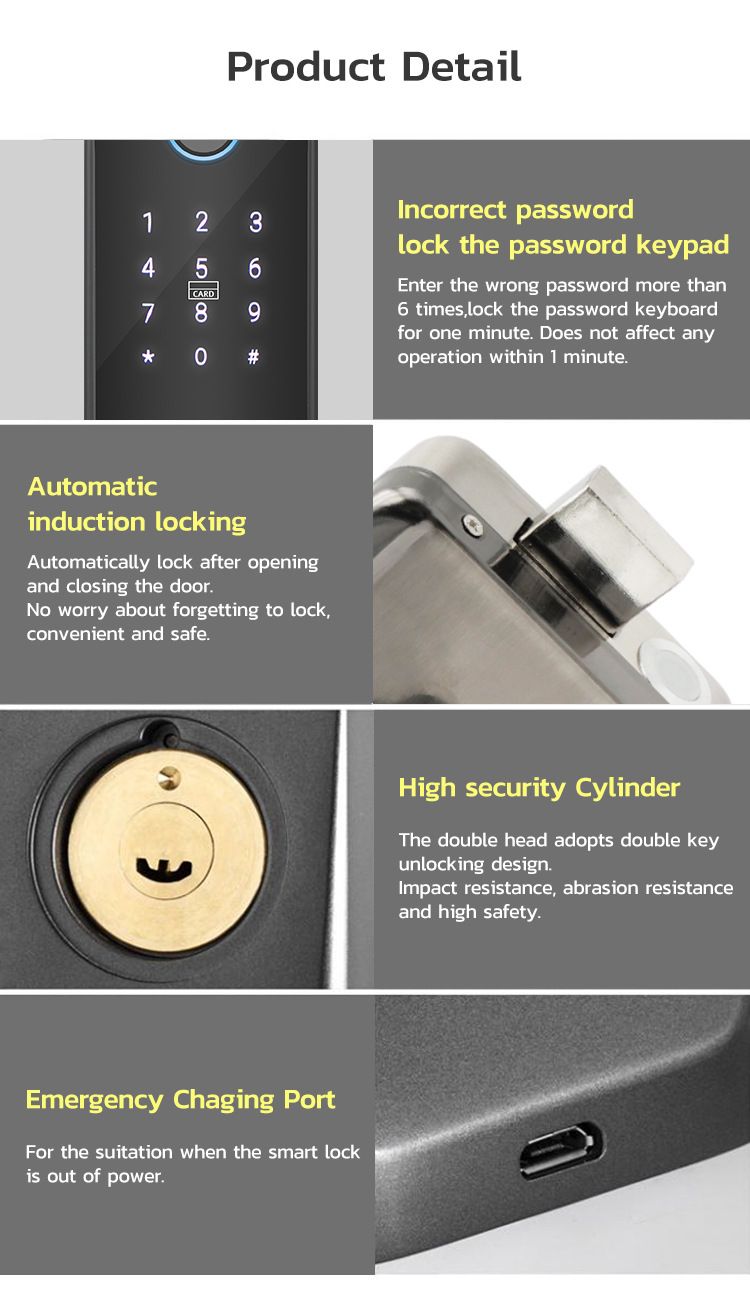 Product Detail

1 2 3
4 5 6
CARD
7 8 9
* 0 #

Incorrect password lock the password keypad

Enter the wrong password more than 6 times,lock the password keyboard for one minute. Does not affect any operation within 1 minute.

Automatic induction locking

Automatically lock after opening and closing the door.
No worry about forgetting to lock, convenient and safe.

High security Cylinder

The double head adopts double key unlocking design.
Impact resistance, abrasion resistance and high safety.

Emergency Chaging Port

For the suitation when the smart lock is out of power.