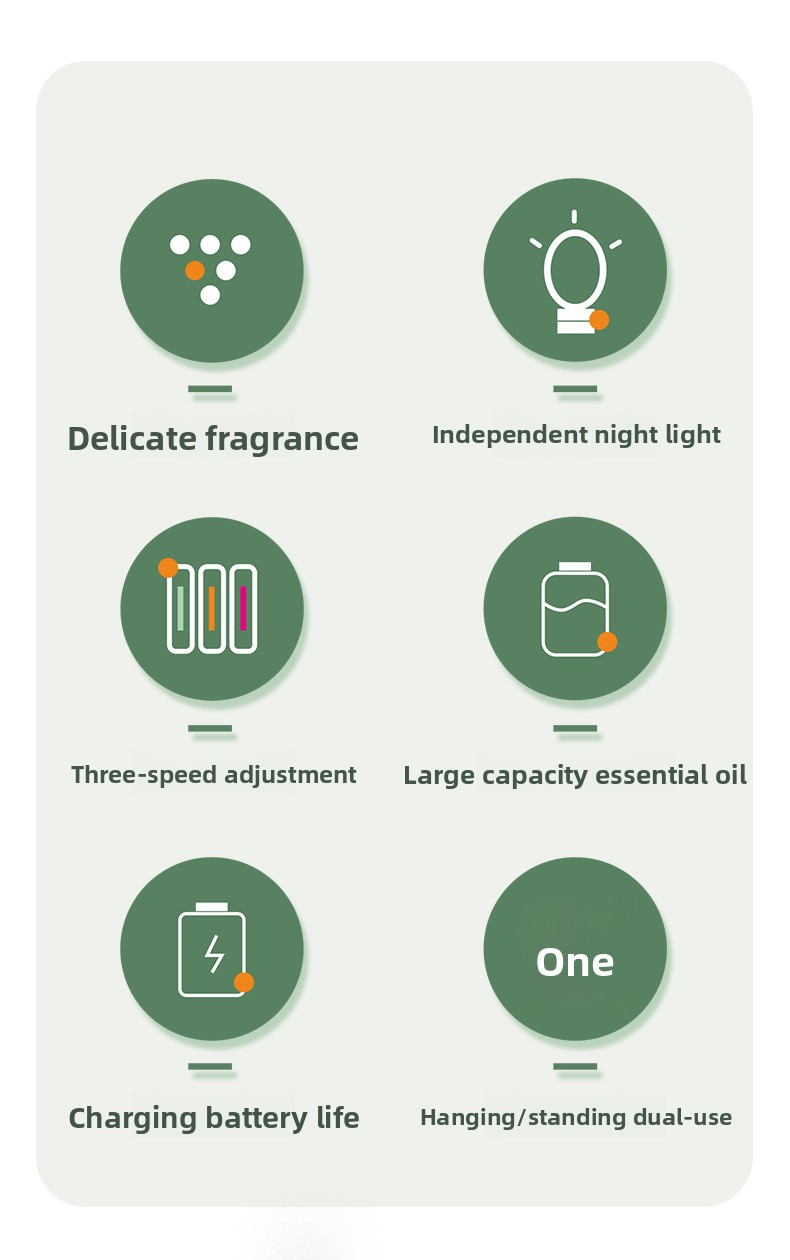 Delicate fragrance

Independent night light

Three-speed adjustment

Large capacity essential oil

Charging battery life

One

Hanging/standing dual-use