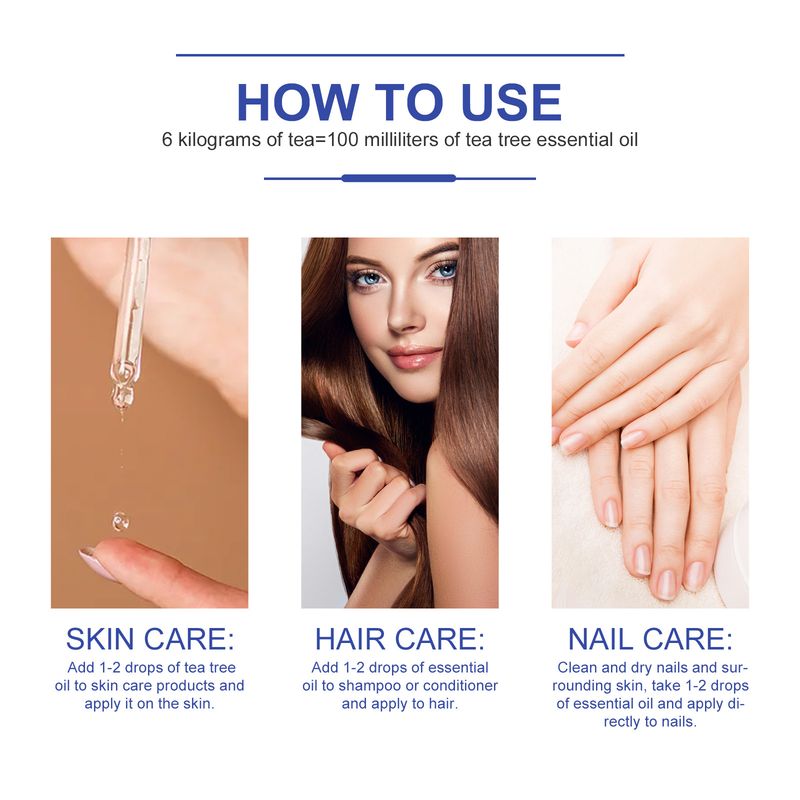 HOW TO USE
6 kilograms of tea=100 milliliters of tea tree essential oil

SKIN CARE:
Add 1-2 drops of tea tree oil to skin care products and apply it on the skin.

HAIR CARE:
Add 1-2 drops of essential oil to shampoo or conditioner and apply to hair.

NAIL CARE:
Clean and dry nails and surrounding skin, take 1-2 drops of essential oil and apply directly to nails.