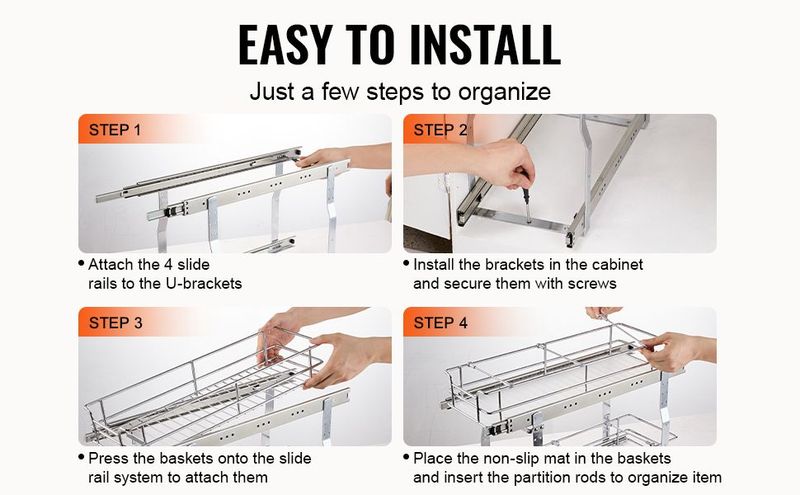 EASY TO INSTALL

Just a few steps to organize

STEP 1

• Attach the 4 slide rails to the U-brackets

STEP 2

• Install the brackets in the cabinet and secure them with screws

STEP 3

• Press the baskets onto the slide rail system to attach them

STEP 4

• Place the non-slip mat in the baskets and insert the partition rods to organize item