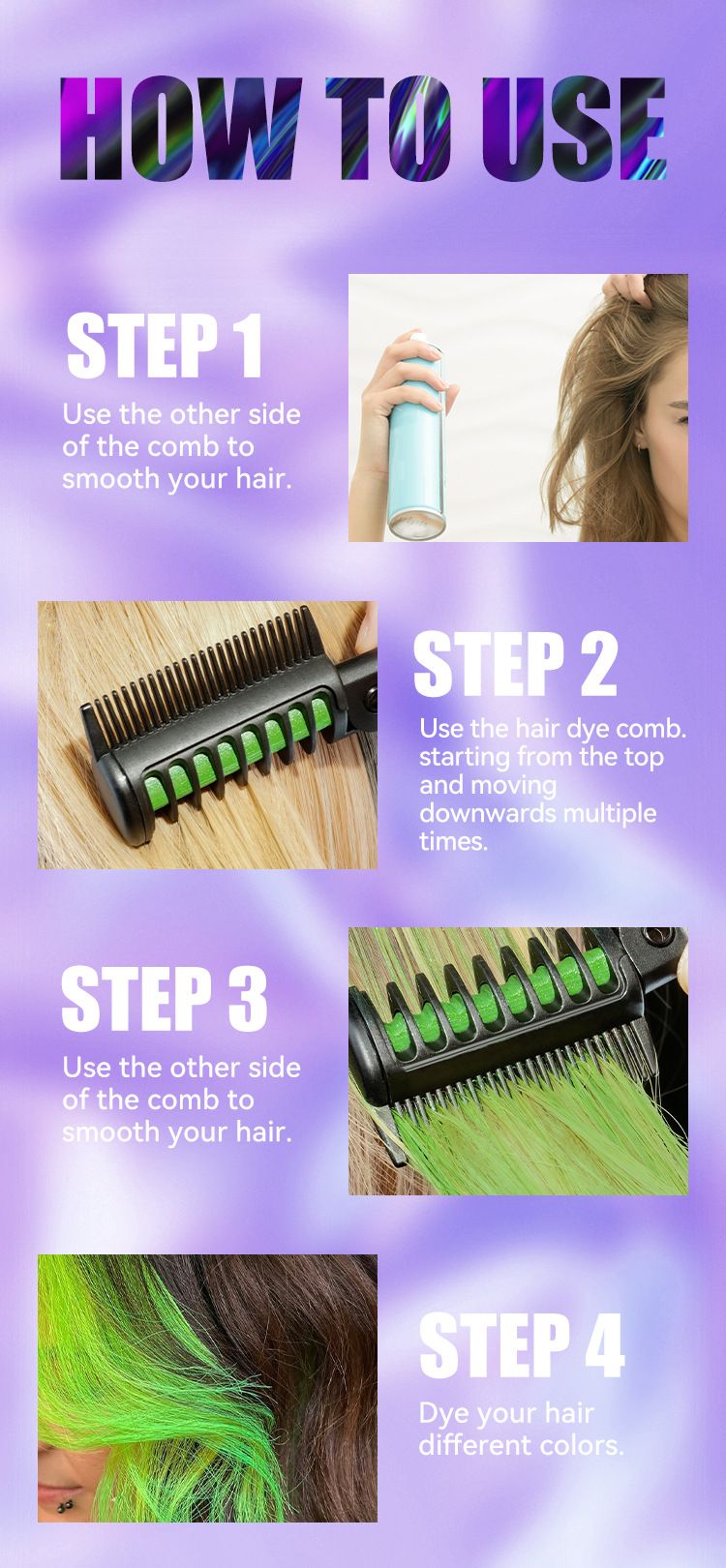 HOW TO USE

STEP 1
Use the other side of the comb to smooth your hair.

STEP 2
Use the hair dye comb. starting from the top and moving downwards multiple times.

STEP 3
Use the other side of the comb to smooth your hair.

STEP 4
Dye your hair different colors.