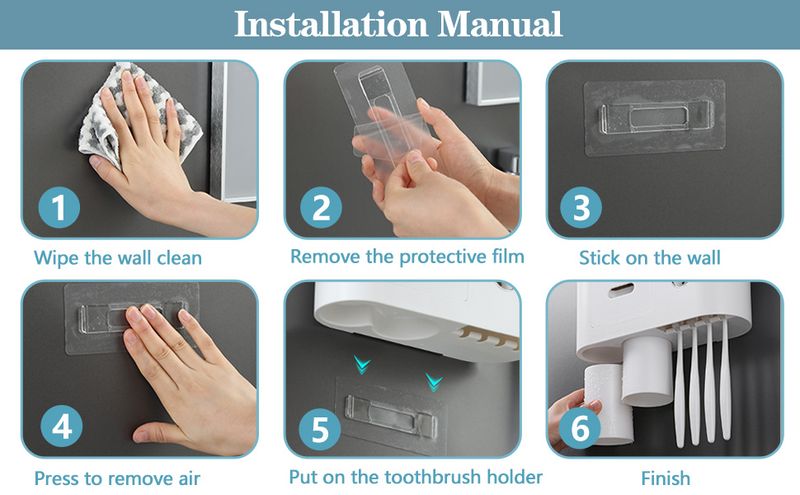 Installation Manual

1
Wipe the wall clean

2
Remove the protective film

3
Stick on the wall

4
Press to remove air

5
Put on the toothbrush holder

6
Finish