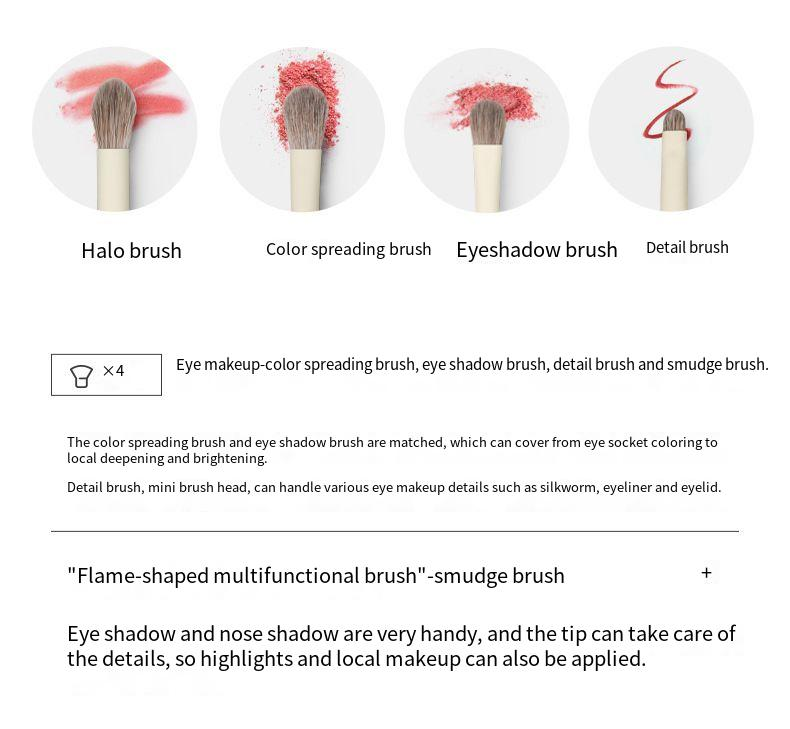 Halo brush

Color spreading brush

Eyeshadow brush

Detail brush

×4

Eye makeup-color spreading brush, eye shadow brush, detail brush and smudge brush.

The color spreading brush and eye shadow brush are matched, which can cover from eye socket coloring to local deepening and brightening.

Detail brush, mini brush head, can handle various eye makeup details such as silkworm, eyeliner and eyelid.

"Flame-shaped multifunctional brush"-smudge brush

+

Eye shadow and nose shadow are very handy, and the tip can take care of the details, so highlights and local makeup can also be applied.