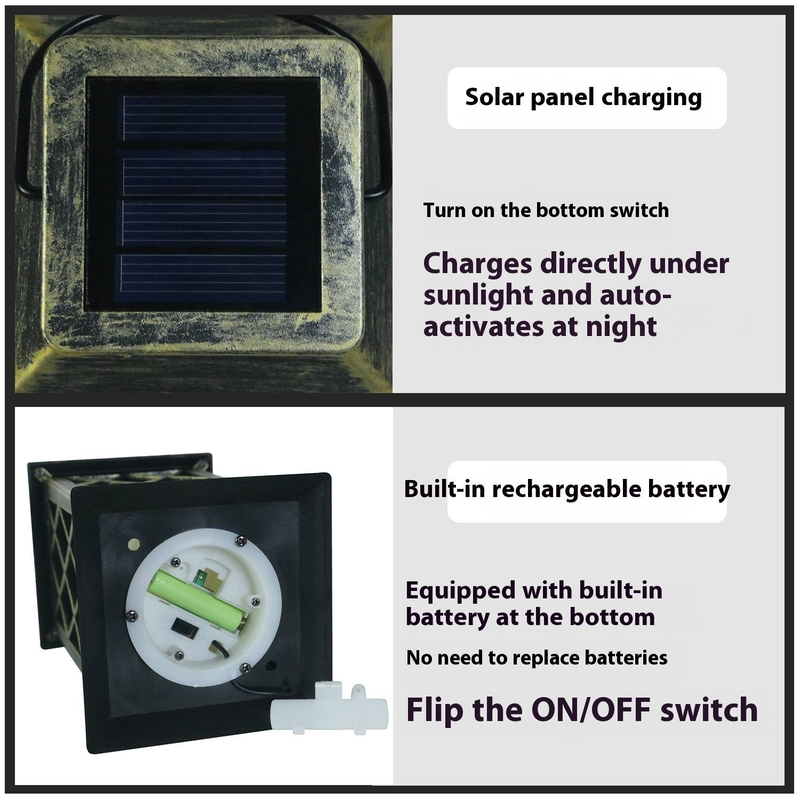 Solar panel charging

Turn on the bottom switch

Charges directly under sunlight and auto-activates at night

Built-in rechargeable battery

Equipped with built-in battery at the bottom

No need to replace batteries

Flip the ON/OFF switch