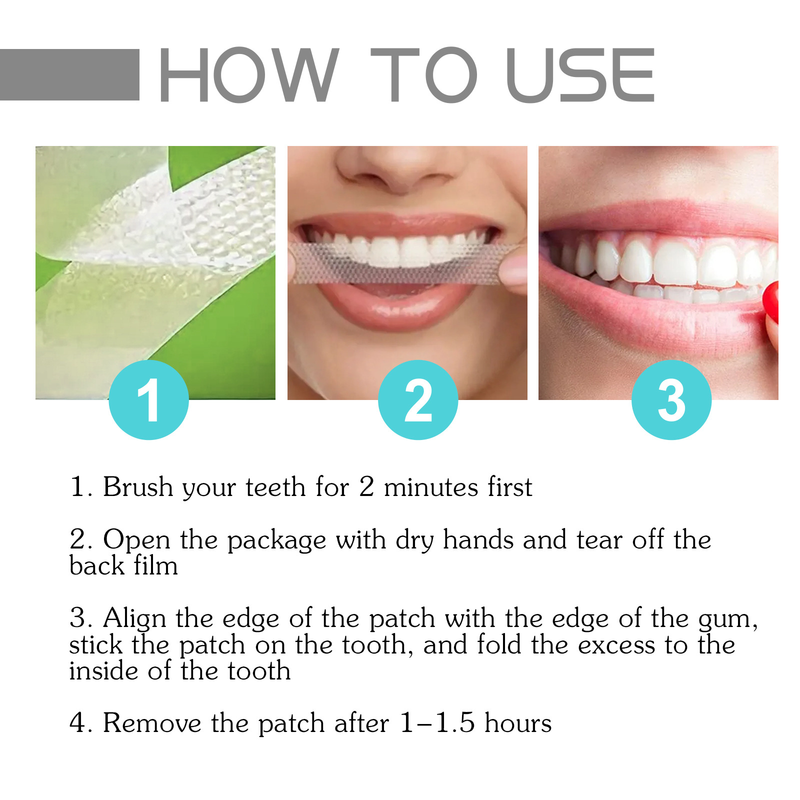 HOW TO USE

1

2

3

1. Brush your teeth for 2 minutes first

2. Open the package with dry hands and tear off the back film

3. Align the edge of the patch with the edge of the gum, stick the patch on the tooth, and fold the excess to the inside of the tooth

4. Remove the patch after 1–1.5 hours