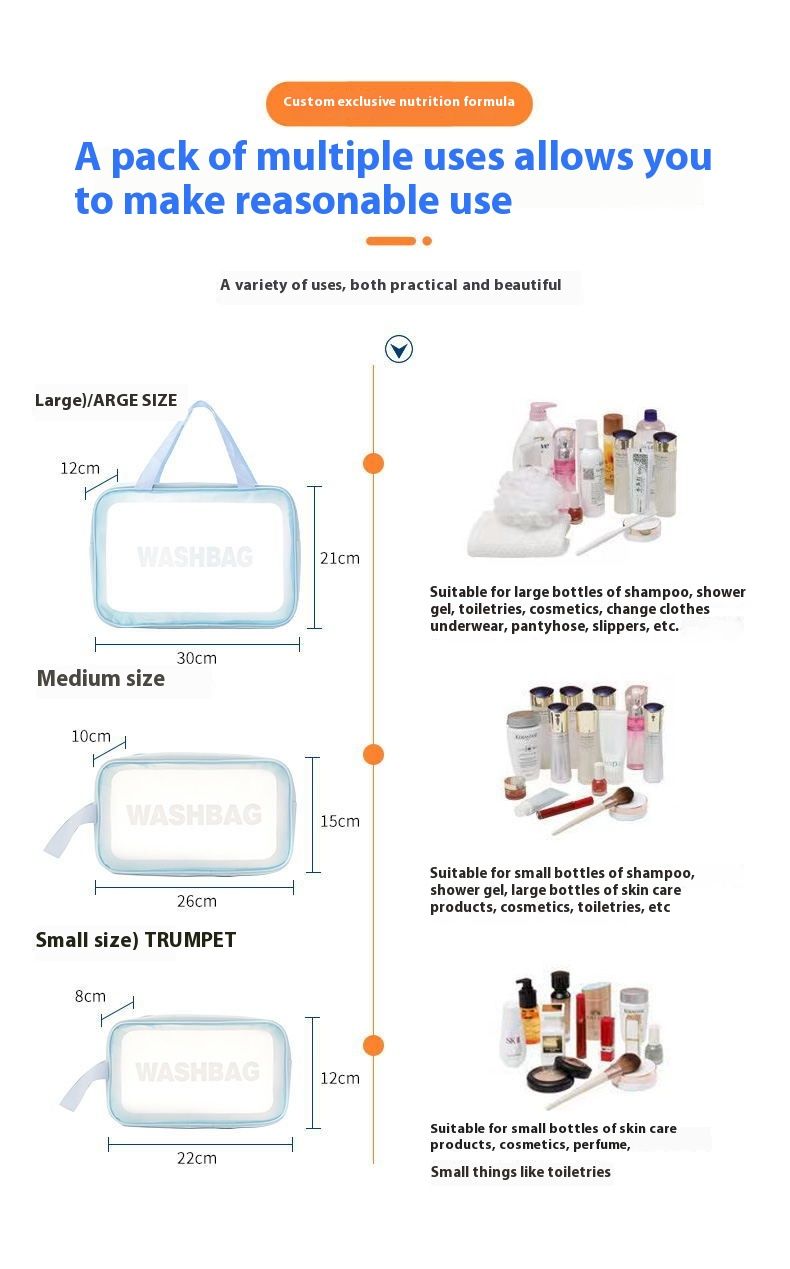 Custom exclusive nutrition formula

A pack of multiple uses allows you to make reasonable use

A variety of uses, both practical and beautiful

Large)/ARGE SIZE

12cm

WASHBAG

21cm

30cm

Suitable for large bottles of shampoo, shower gel, toiletries, cosmetics, change clothes underwear, pantyhose, slippers, etc.

Medium size

10cm

WASHBAG

15cm

26cm

Suitable for small bottles of shampoo, shower gel, large bottles of skin care products, cosmetics, toiletries, etc

Small size) TRUMPET

8cm

WASHBAG

12cm

22cm

Suitable for small bottles of skin care products, cosmetics, perfume,

Small things like toiletries