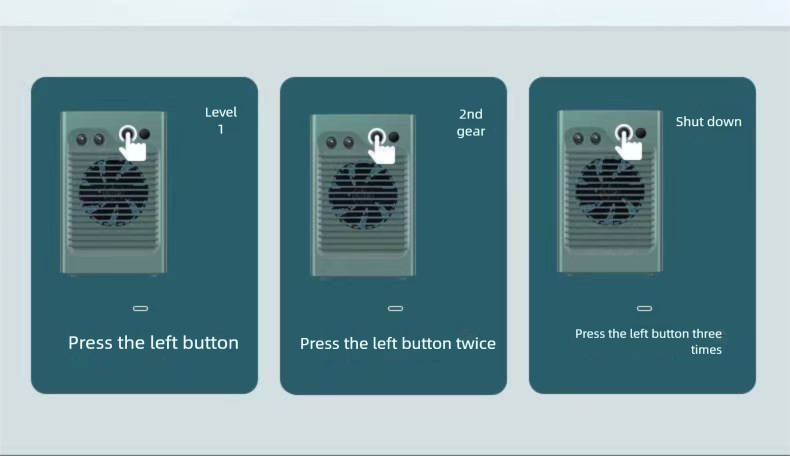 Level 1

Press the left button

2nd gear

Press the left button twice

Shut down

Press the left button three times