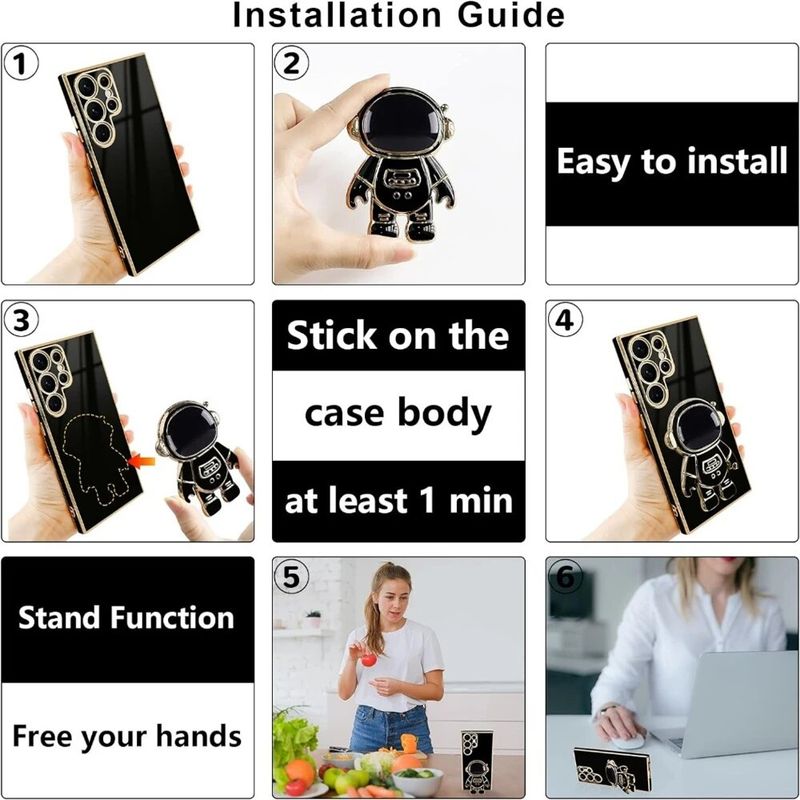 Installation Guide

1

2

Easy to install

3

Stick on the

case body

at least 1 min

4

Stand Function

Free your hands

5

6