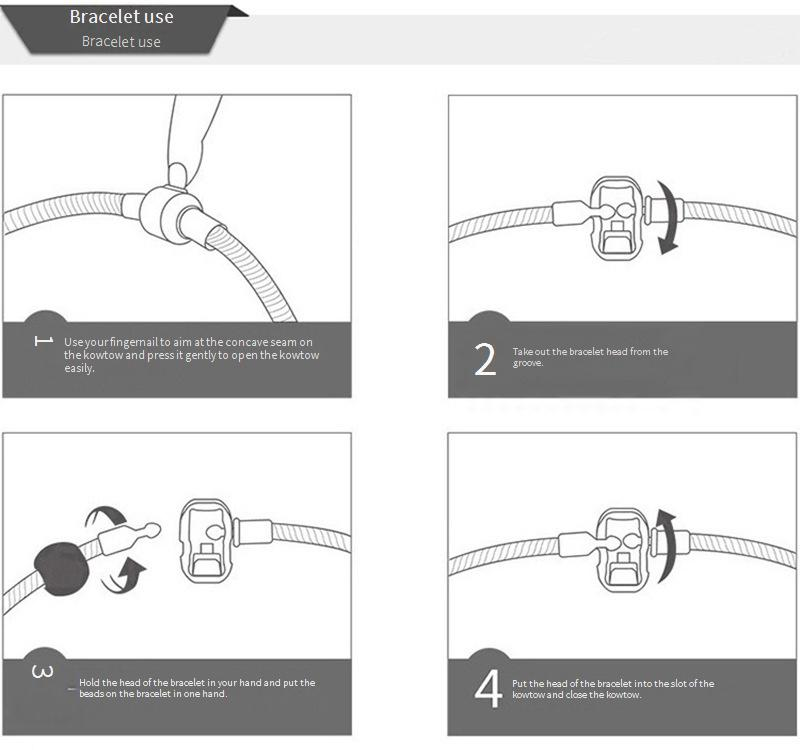 Bracelet use
Bracelet use

1 Use your fingernail to aim at the concave seam on the kowtow and press it gently to open the kowtow easily.

2 Take out the bracelet head from the groove.

3 Hold the head of the bracelet in your hand and put the beads on the bracelet in one hand.

4 Put the head of the bracelet into the slot of the kowtow and close the kowtow.