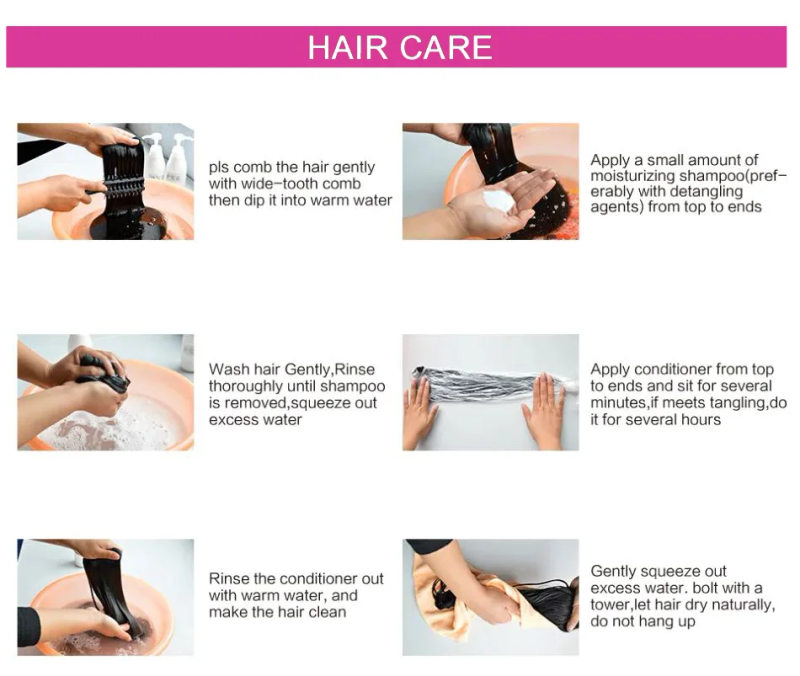 HAIR CARE

pls comb the hair gently with wide-tooth comb then dip it into warm water

Apply a small amount of moisturizing shampoo(preferably with detangling agents) from top to ends

Wash hair Gently,Rinse thoroughly until shampoo is removed,squeeze out excess water

Apply conditioner from top to ends and sit for several minutes,if meets tangling,do it for several hours

Rinse the conditioner out with warm water, and make the hair clean

Gently squeeze out excess water. bolt with a tower,let hair dry naturally, do not hang up