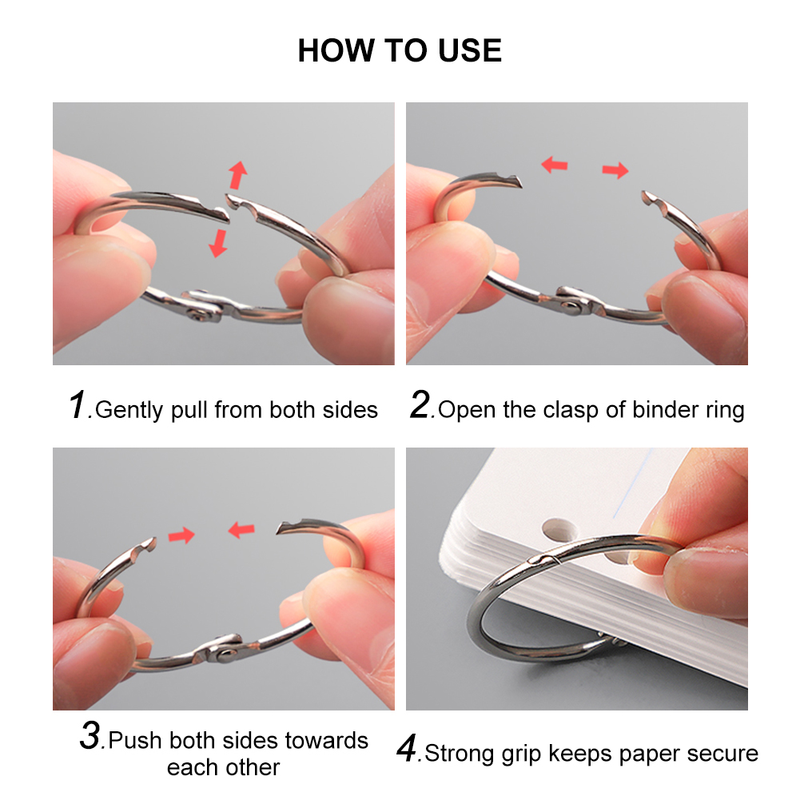 HOW TO USE

1.Gently pull from both sides

2.Open the clasp of binder ring

3.Push both sides towards each other

4.Strong grip keeps paper secure