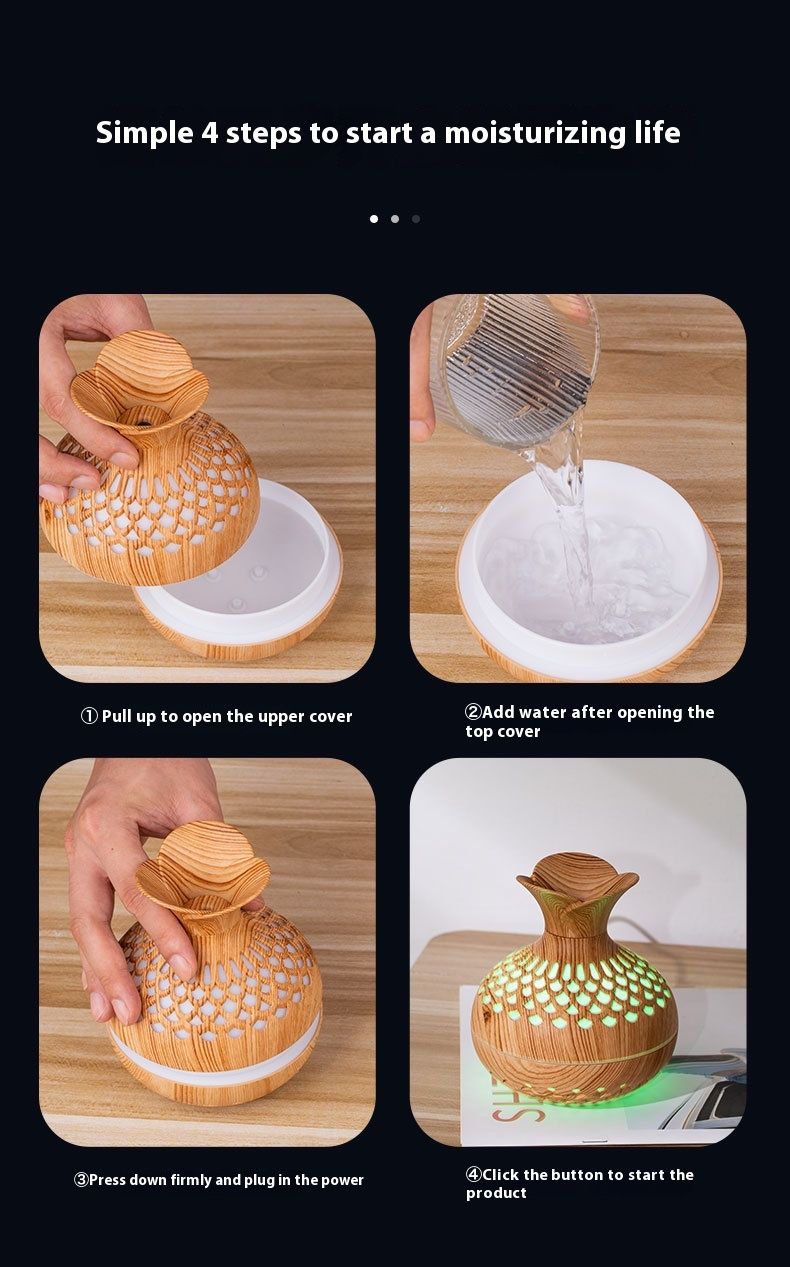 Simple 4 steps to start a moisturizing life

① Pull up to open the upper cover

②Add water after opening the top cover

③Press down firmly and plug in the power

④Click the button to start the product