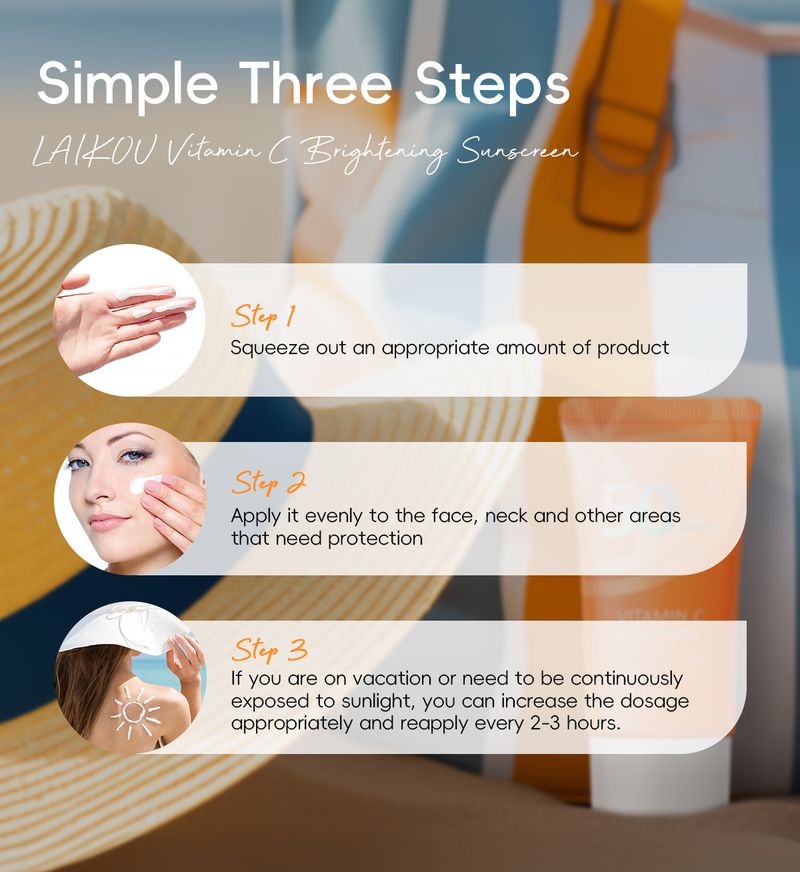 Simple Three Steps

LAIKOU Vitamin C Brightening Sunscreen

Step 1
Squeeze out an appropriate amount of product

Step 2
Apply it evenly to the face, neck and other areas that need protection

Step 3
If you are on vacation or need to be continuously exposed to sunlight, you can increase the dosage appropriately and reapply every 2-3 hours.

50

VITAMIN C