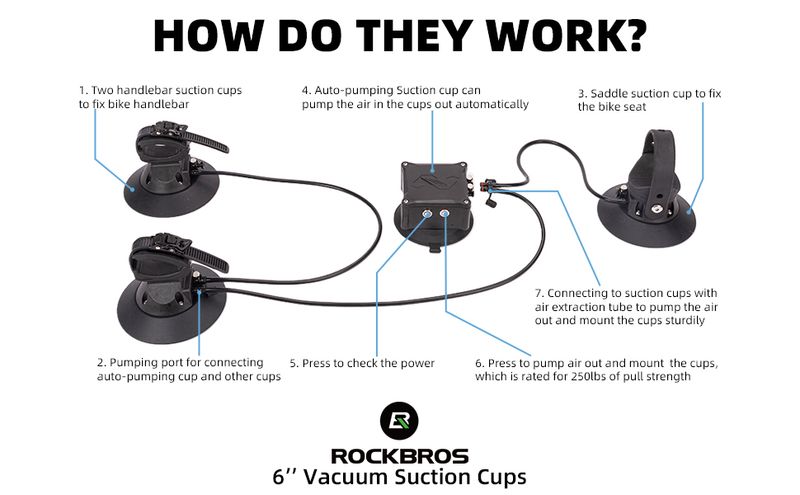 HOW DO THEY WORK?

1. Two handlebar suction cups to fix bike handlebar

4. Auto-pumping Suction cup can pump the air in the cups out automatically

3. Saddle suction cup to fix the bike seat

7. Connecting to suction cups with air extraction tube to pump the air out and mount the cups sturdily

2. Pumping port for connecting auto-pumping cup and other cups

5. Press to check the power

6. Press to pump air out and mount the cups, which is rated for 250lbs of pull strength

ROCKBROS
6'' Vacuum Suction Cups