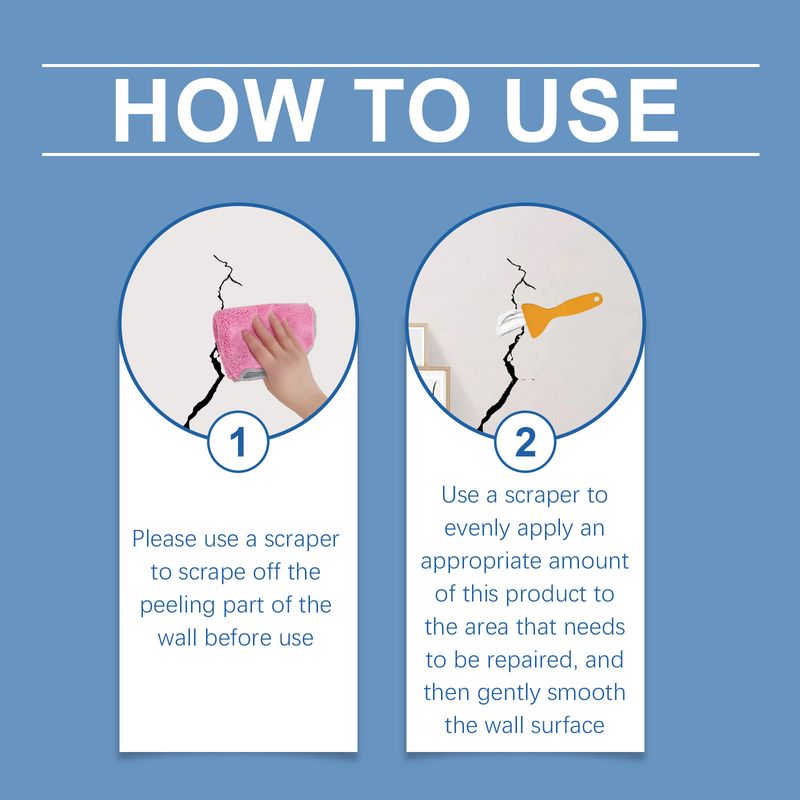 HOW TO USE

1

Please use a scraper to scrape off the peeling part of the wall before use

2

Use a scraper to evenly apply an appropriate amount of this product to the area that needs to be repaired, and then gently smooth the wall surface