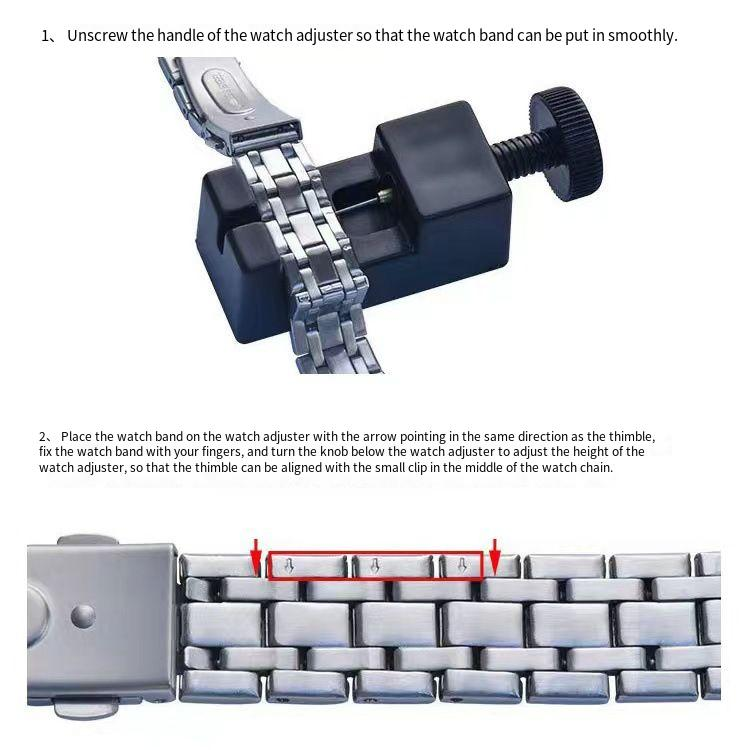 1、 Unscrew the handle of the watch adjuster so that the watch band can be put in smoothly.

2、 Place the watch band on the watch adjuster with the arrow pointing in the same direction as the thimble, fix the watch band with your fingers, and turn the knob below the watch adjuster to adjust the height of the watch adjuster, so that the thimble can be aligned with the small clip in the middle of the watch chain.