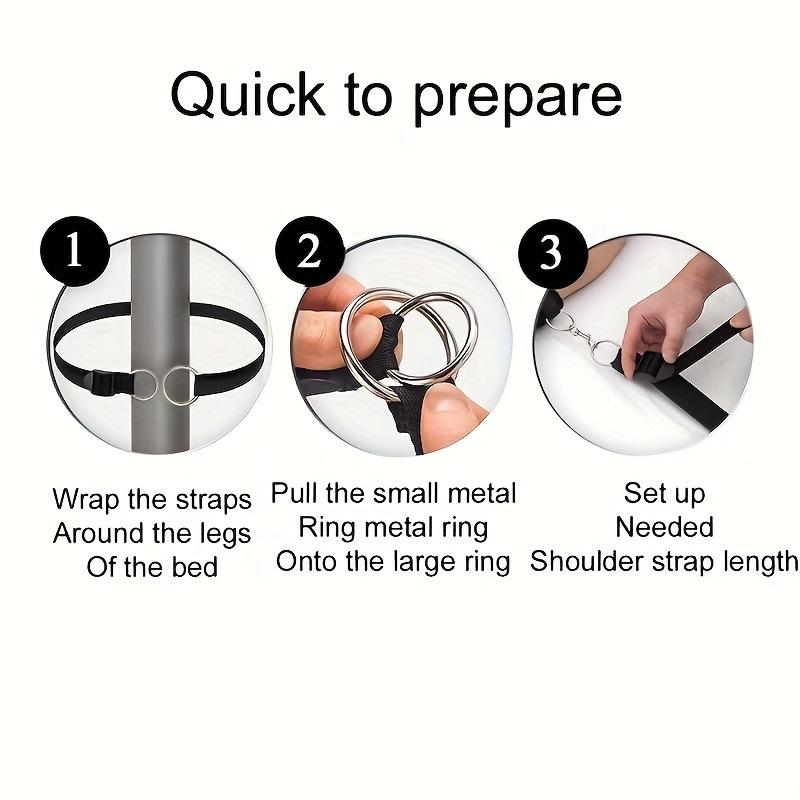 Quick to prepare

1

Wrap the straps Around the legs Of the bed

2

Pull the small metal Ring metal ring Onto the large ring

3

Set up Needed Shoulder strap length