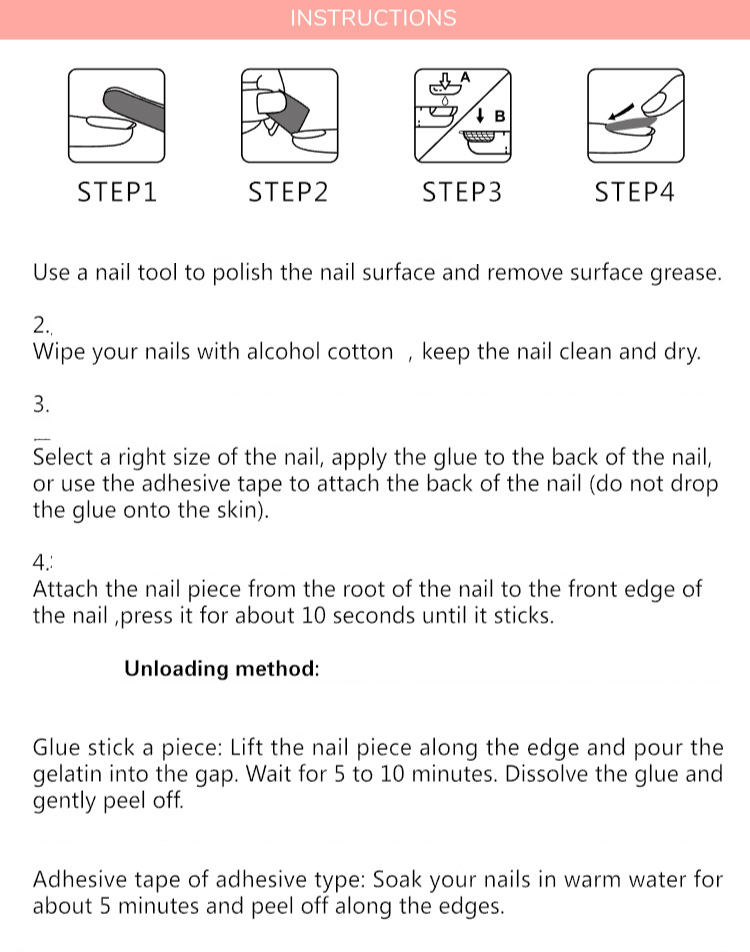 INSTRUCTIONS

A

B

STEP1 STEP2 STEP3 STEP4

Use a nail tool to polish the nail surface and remove surface grease.

2.

Wipe your nails with alcohol cotton , keep the nail clean and dry.

3.

Select a right size of the nail, apply the glue to the back of the nail, or use the adhesive tape to attach the back of the nail (do not drop the glue onto the skin).

4.:

Attach the nail piece from the root of the nail to the front edge of the nail ,press it for about 10 seconds until it sticks.

Unloading method:

Glue stick a piece: Lift the nail piece along the edge and pour the gelatin into the gap. Wait for 5 to 10 minutes. Dissolve the glue and gently peel off.

Adhesive tape of adhesive type: Soak your nails in warm water for about 5 minutes and peel off along the edges.