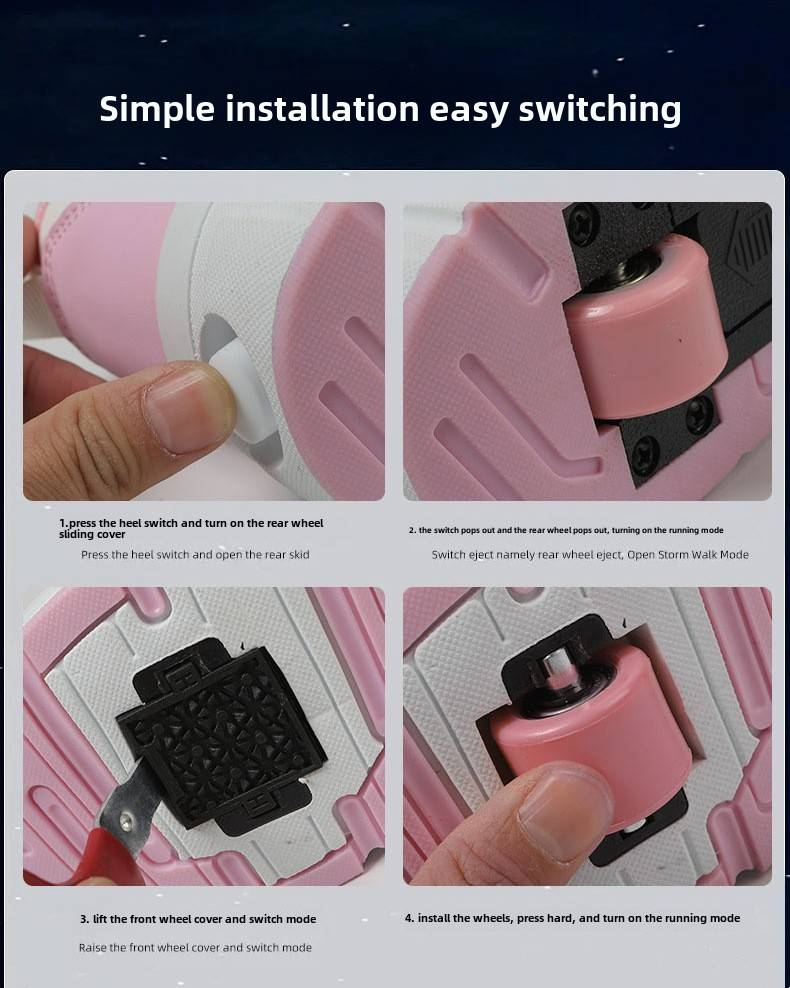 Simple installation easy switching

1.press the heel switch and turn on the rear wheel sliding cover

Press the heel switch and open the rear skid

2. the switch pops out and the rear wheel pops out, turning on the running mode

Switch eject namely rear wheel eject, Open Storm Walk Mode

3. lift the front wheel cover and switch mode

Raise the front wheel cover and switch mode

4. install the wheels, press hard, and turn on the running mode