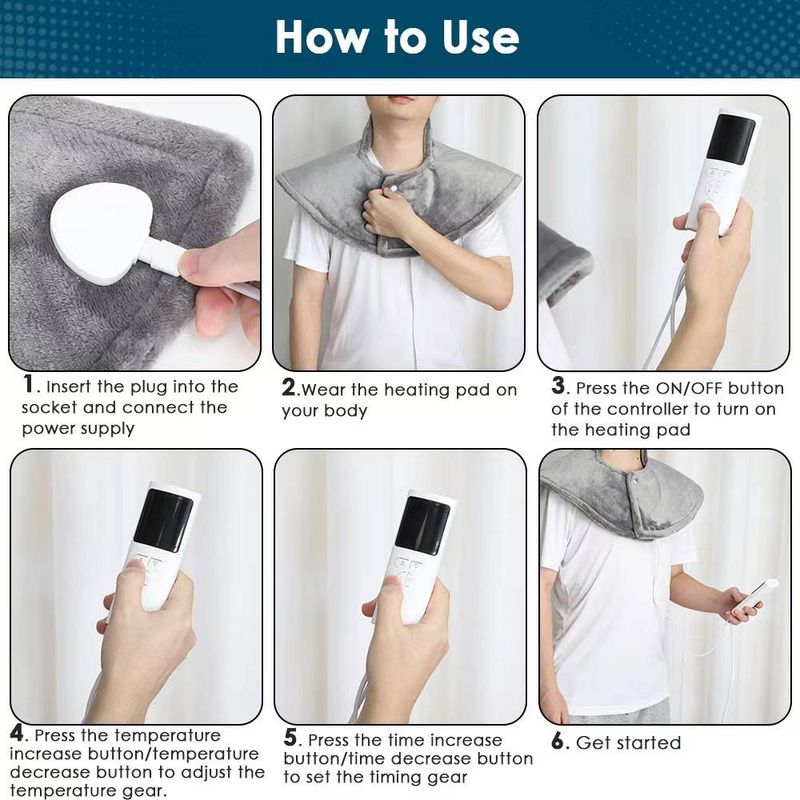 How to Use

1. Insert the plug into the socket and connect the power supply

2.Wear the heating pad on your body

3. Press the ON/OFF button of the controller to turn on the heating pad

4. Press the temperature increase button/temperature decrease button to adjust the temperature gear.

5. Press the time increase button/time decrease button to set the timing gear

6. Get started