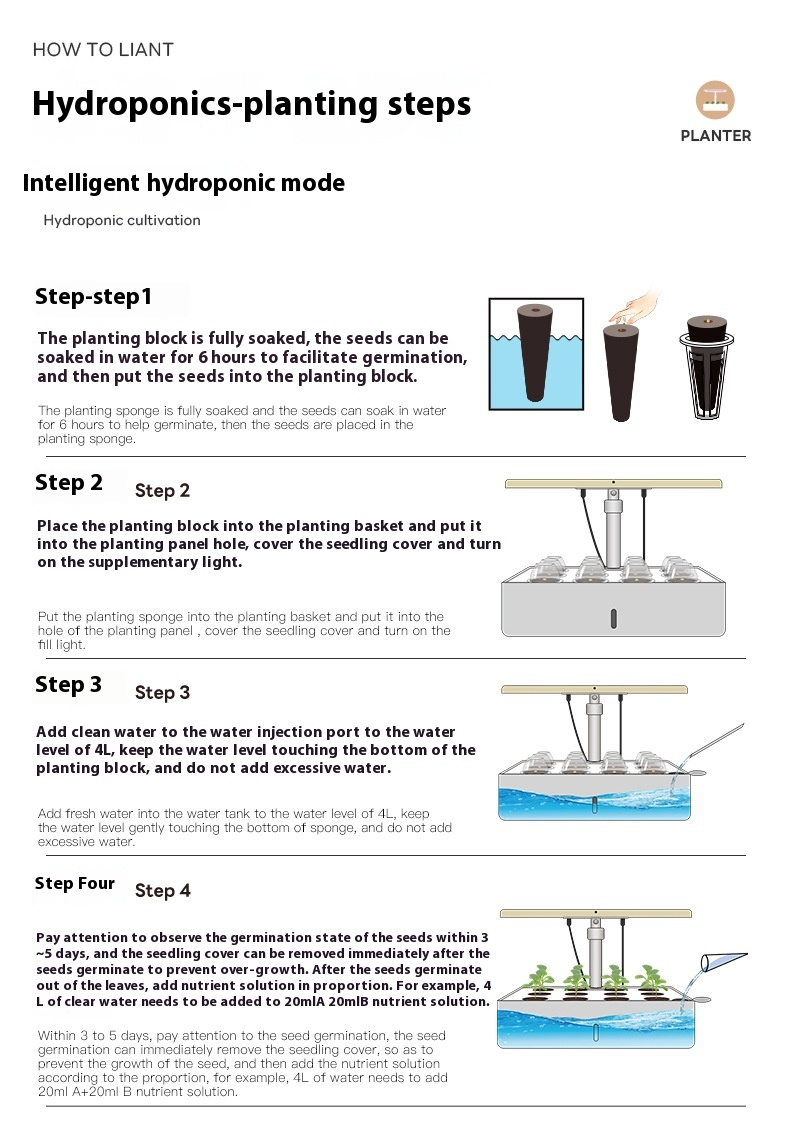 HOW TO LIANT

Hydroponics-planting steps

PLANTER

Intelligent hydroponic mode

Hydroponic cultivation

Step-step1

The planting block is fully soaked, the seeds can be soaked in water for 6 hours to facilitate germination, and then put the seeds into the planting block.

The planting sponge is fully soaked and the seeds can soak in water for 6 hours to help germinate, then the seeds are placed in the planting sponge.

Step 2 Step 2

Place the planting block into the planting basket and put it into the planting panel hole, cover the seedling cover and turn on the supplementary light.

Put the planting sponge into the planting basket and put it into the hole of the planting panel , cover the seedling cover and turn on the fill light.

Step 3 Step 3

Add clean water to the water injection port to the water level of 4L, keep the water level touching the bottom of the planting block, and do not add excessive water.

Add fresh water into the water tank to the water level of 4L, keep the water level gently touching the bottom of sponge, and do not add excessive water.

Step Four Step 4

Pay attention to observe the germination state of the seeds within 3 ~5 days, and the seedling cover can be removed immediately after the seeds germinate to prevent over-growth. After the seeds germinate out of the leaves, add nutrient solution in proportion. For example, 4 L of clear water needs to be added to 20mlA 20mlB nutrient solution.

Within 3 to 5 days, pay attention to the seed germination, the seed germination can immediately remove the seedling cover, so as to prevent the growth of the seed, and then add the nutrient solution according to the proportion, for example, 4L of water needs to add 20ml A+20ml B nutrient solution.