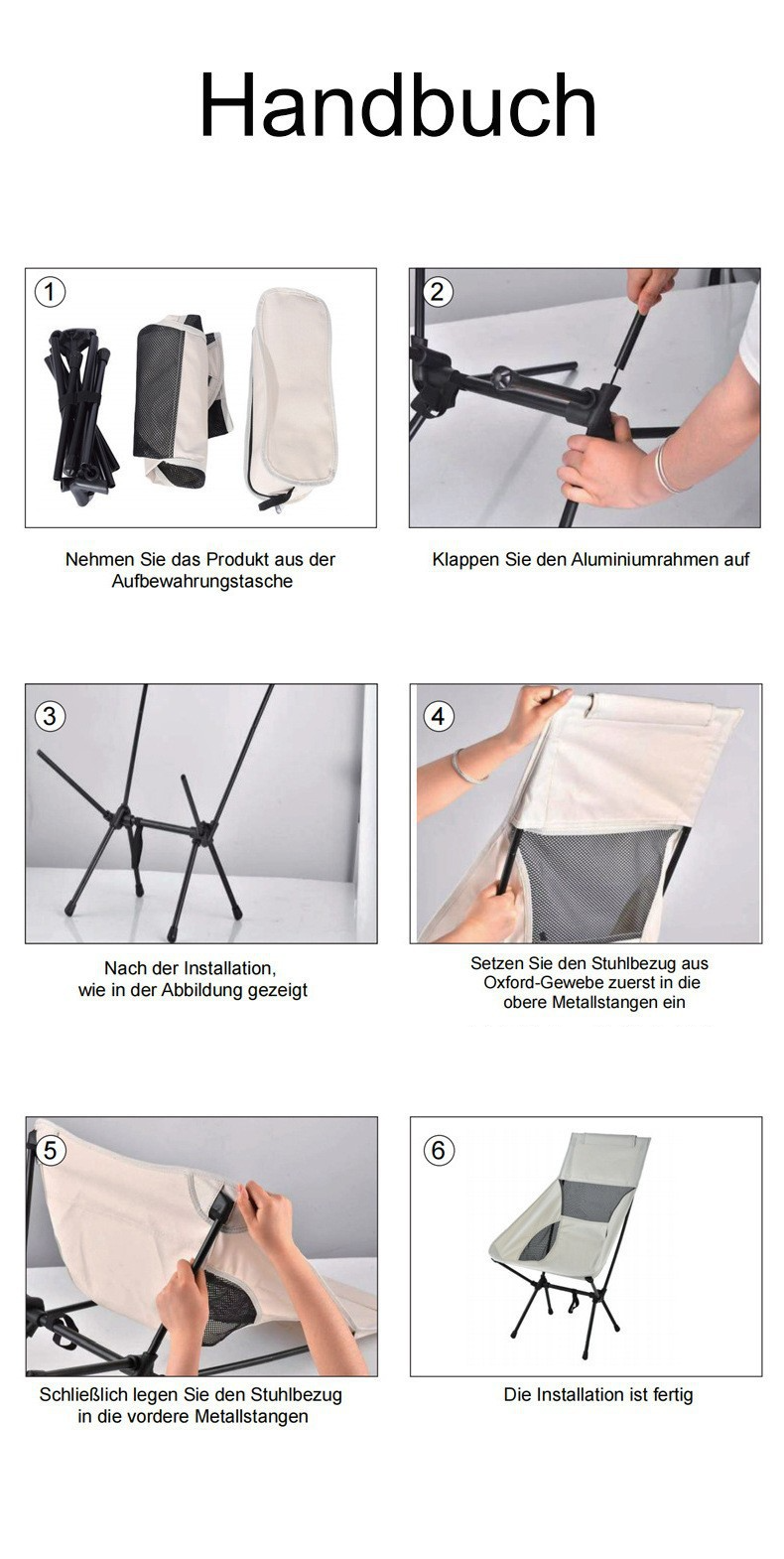 Handbuch

1

Nehmen Sie das Produkt aus der Aufbewahrungstasche

2

Klappen Sie den Aluminiumrahmen auf

3

Nach der Installation, wie in der Abbildung gezeigt

4

Setzen Sie den Stuhlbezug aus Oxford-Gewebe zuerst in die obere Metallstangen ein

5

Schließlich legen Sie den Stuhlbezug in die vordere Metallstangen

6

Die Installation ist fertig