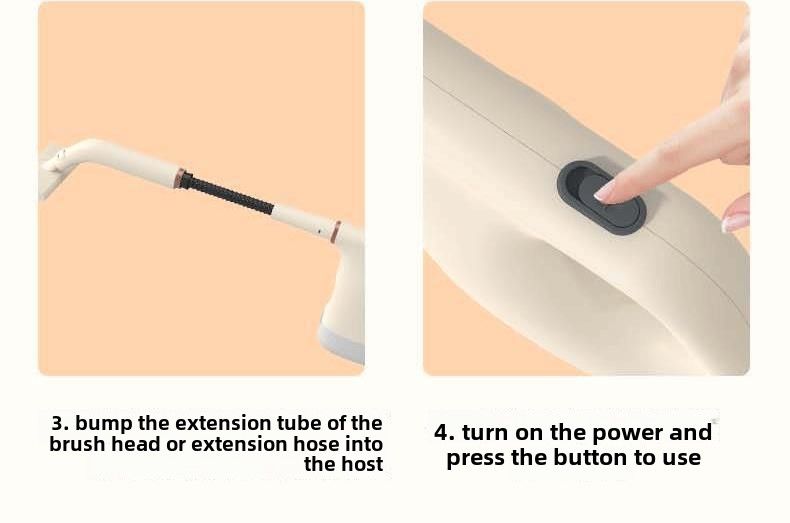 3. bump the extension tube of the brush head or extension hose into the host

4. turn on the power and press the button to use