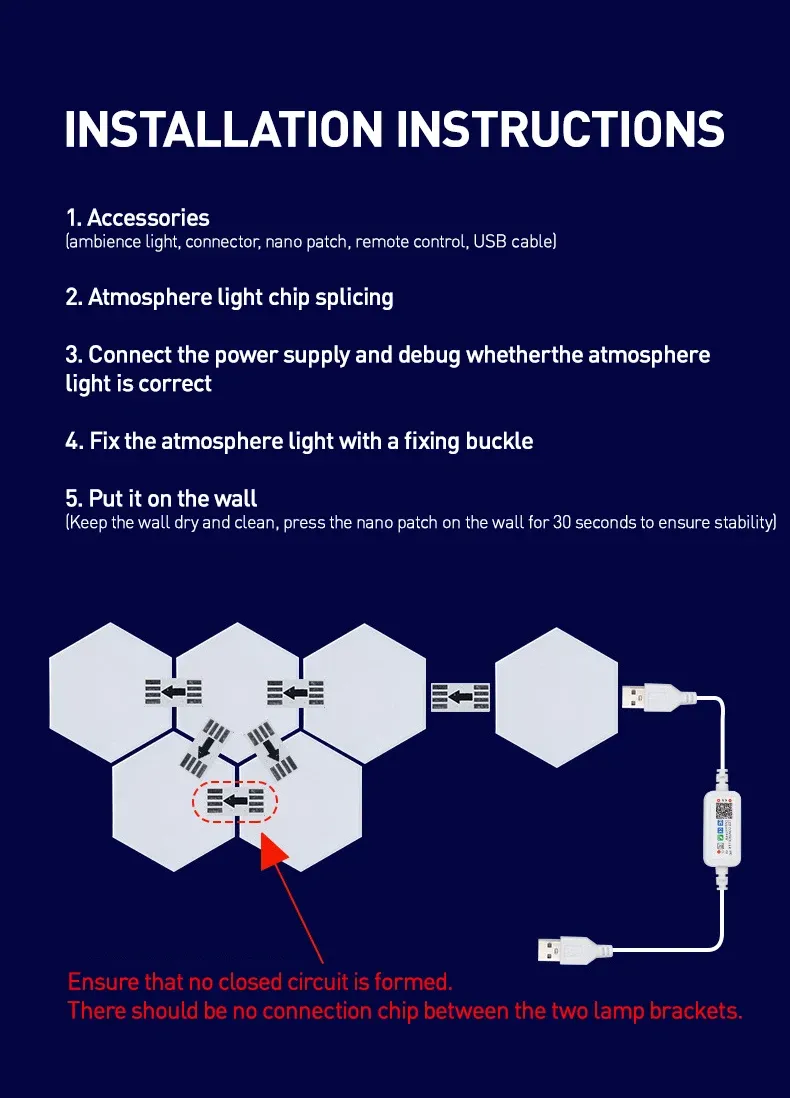 INSTALLATION INSTRUCTIONS

1. Accessories
(ambience light, connector, nano patch, remote control, USB cable)

2. Atmosphere light chip splicing

3. Connect the power supply and debug whetherthe atmosphere light is correct

4. Fix the atmosphere light with a fixing buckle

5. Put it on the wall
(Keep the wall dry and clean, press the nano patch on the wall for 30 seconds to ensure stability)

Ensure that no closed circuit is formed.
There should be no connection chip between the two lamp brackets.