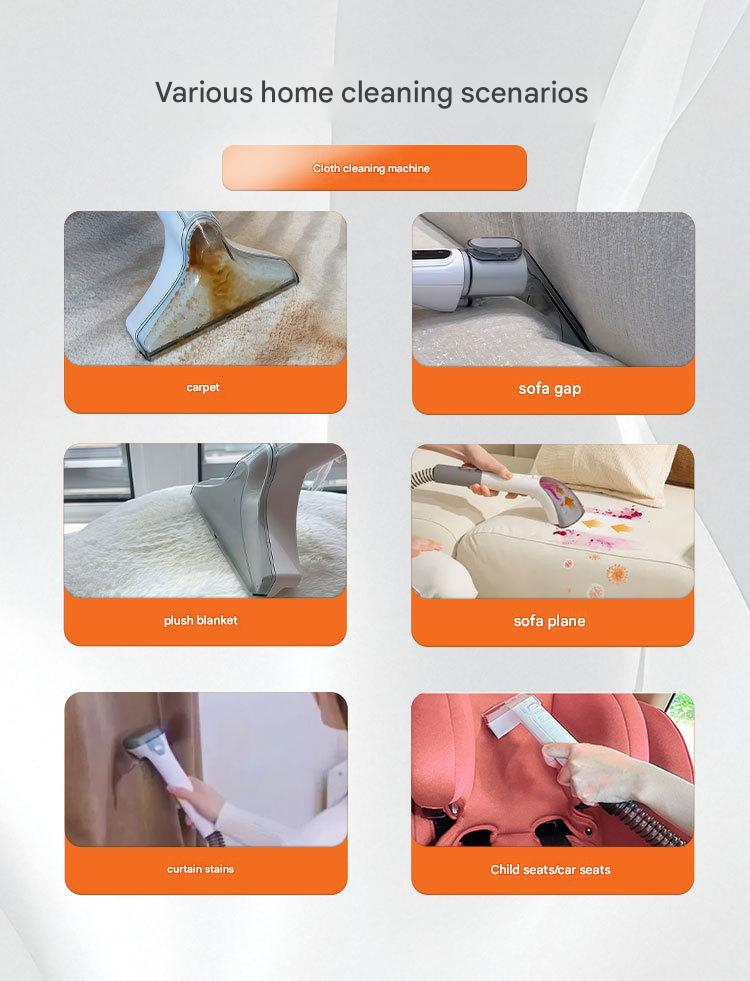 Various home cleaning scenarios

Cloth cleaning machine

carpet

sofa gap

plush blanket

sofa plane

curtain stains

Child seats/car seats