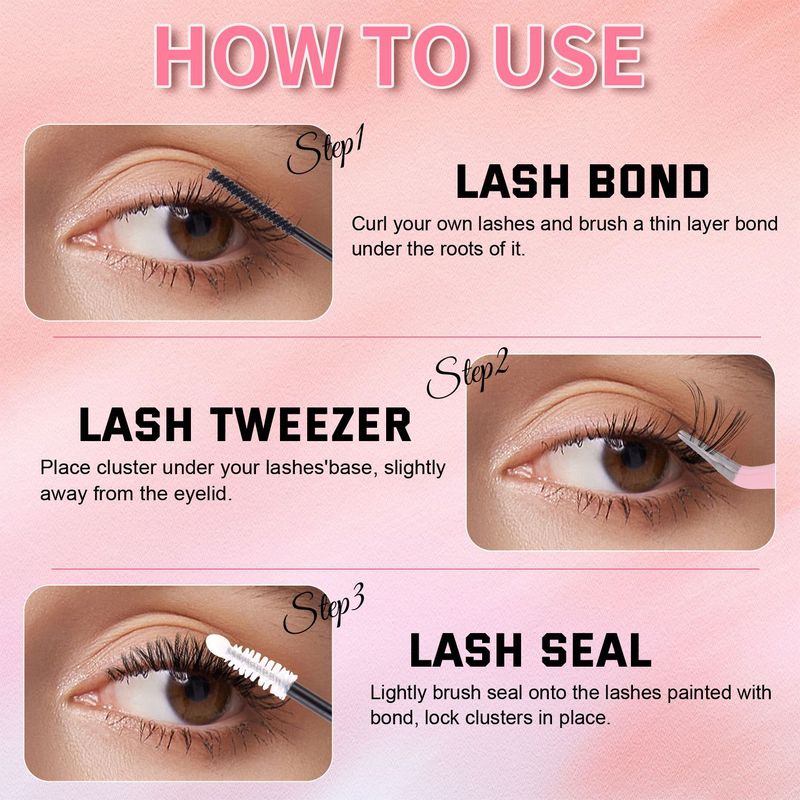 HOW TO USE

Step1

LASH BOND

Curl your own lashes and brush a thin layer bond under the roots of it.

Step2

LASH TWEEZER

Place cluster under your lashes'base, slightly away from the eyelid.

Step3

LASH SEAL

Lightly brush seal onto the lashes painted with bond, lock clusters in place.