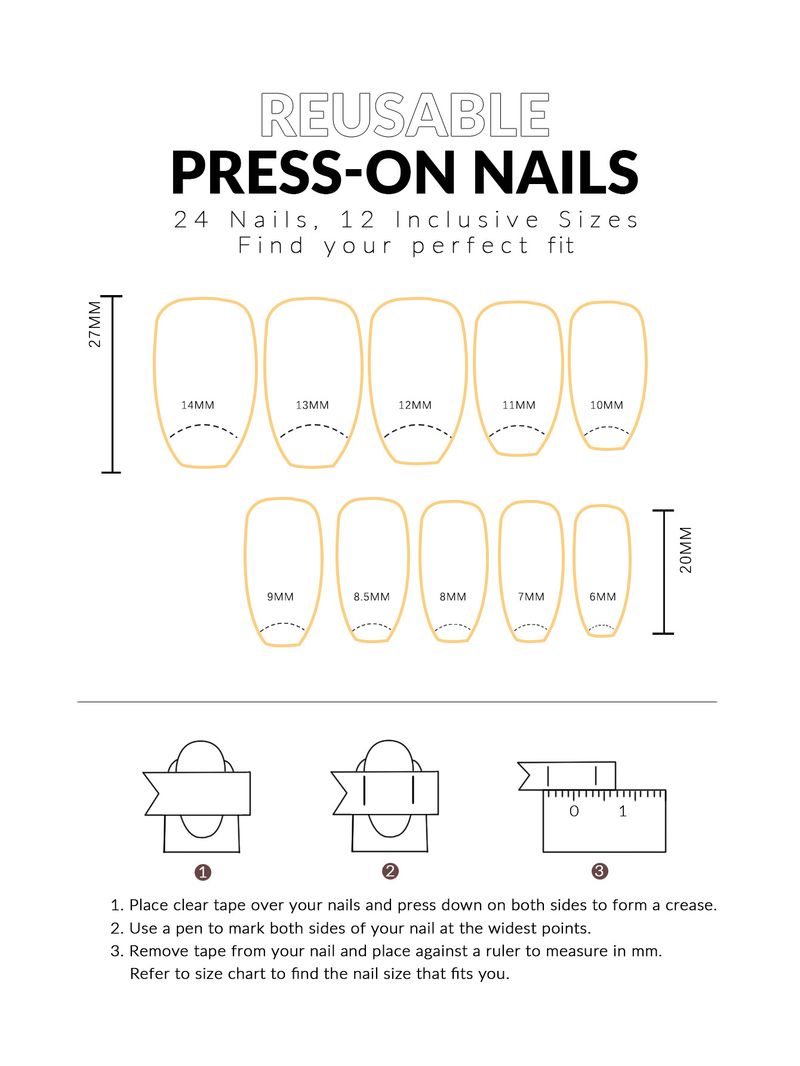 REUSABLE
PRESS-ON NAILS
24 Nails, 12 Inclusive Sizes
Find your perfect fit

27MM

14MM 13MM 12MM 11MM 10MM

9MM 8.5MM 8MM 7MM 6MM

20MM

0 1

1 2 3

1. Place clear tape over your nails and press down on both sides to form a crease.
2. Use a pen to mark both sides of your nail at the widest points.
3. Remove tape from your nail and place against a ruler to measure in mm. Refer to size chart to find the nail size that fits you.