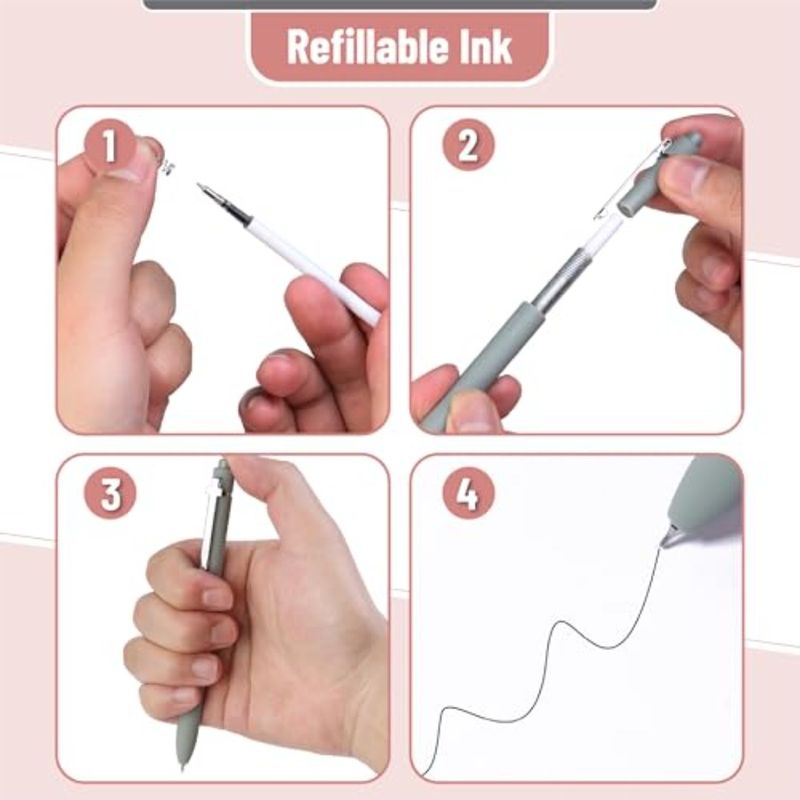 Refillable Ink

1

2

3

4