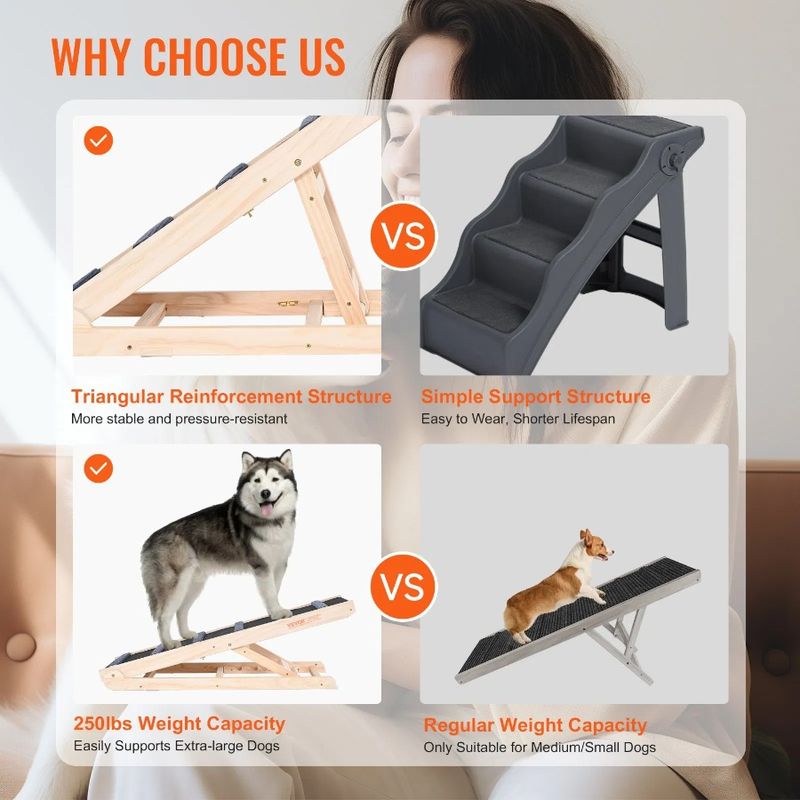 WHY CHOOSE US

VS

Triangular Reinforcement Structure
More stable and pressure-resistant

Simple Support Structure
Easy to Wear, Shorter Lifespan

VEVOR

VS

250lbs Weight Capacity
Easily Supports Extra-large Dogs

Regular Weight Capacity
Only Suitable for Medium/Small Dogs