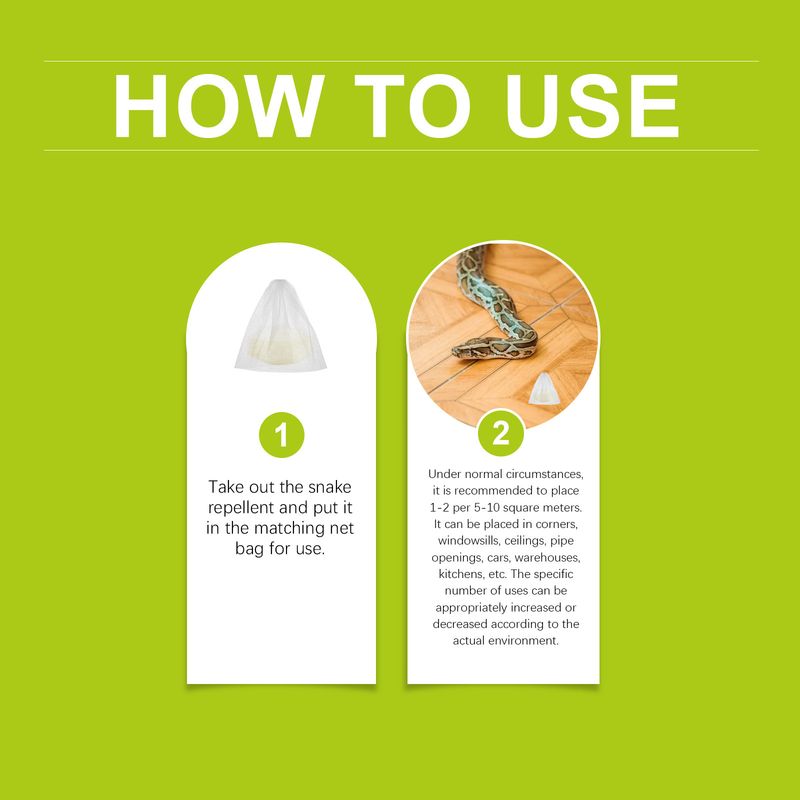 HOW TO USE

1

Take out the snake repellent and put it in the matching net bag for use.

2

Under normal circumstances, it is recommended to place 1-2 per 5-10 square meters. It can be placed in corners, windowsills, ceilings, pipe openings, cars, warehouses, kitchens, etc. The specific number of uses can be appropriately increased or decreased according to the actual environment.