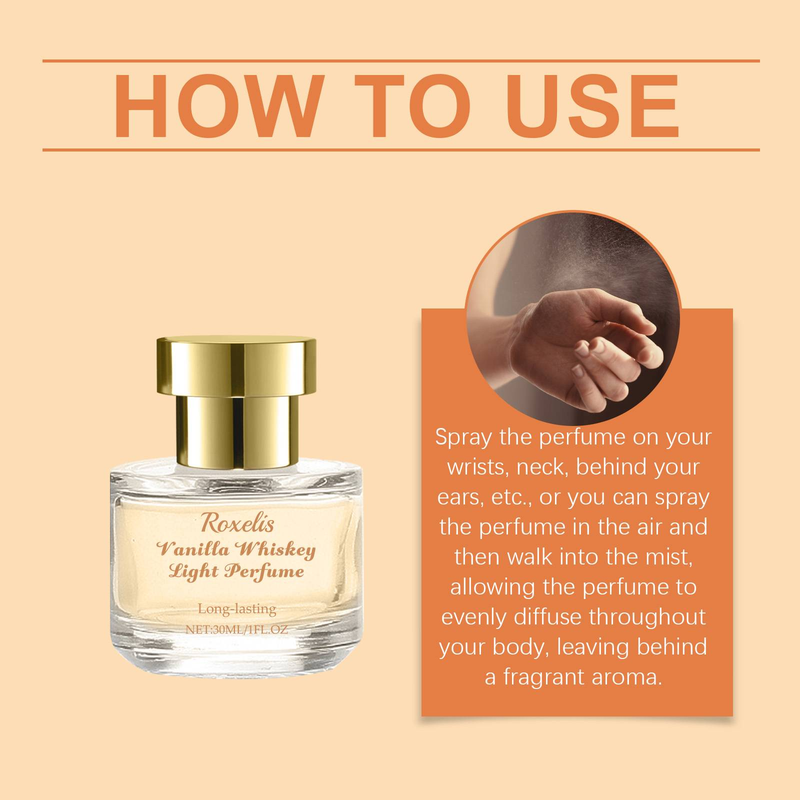 HOW TO USE

Roxelis
Vanilla Whiskey
Light Perfume

Long-lasting
NET:30ML/1FL.OZ

Spray the perfume on your wrists, neck, behind your ears, etc., or you can spray the perfume in the air and then walk into the mist, allowing the perfume to evenly diffuse throughout your body, leaving behind a fragrant aroma.