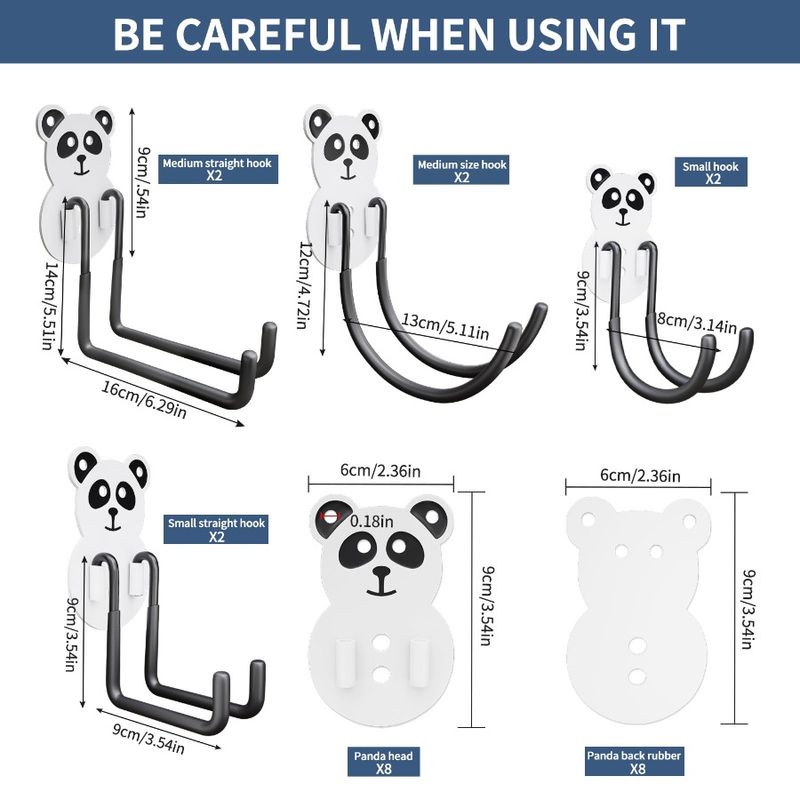 BE CAREFUL WHEN USING IT

9cm/.54in

Medium straight hook
X2

14cm/5.51in

16cm/6.29in

Medium size hook
X2

12cm/4.72in

13cm/5.11in

Small hook
X2

9cm/3.54in

8cm/3.14in

Small straight hook
X2

9cm/3.54in

9cm/3.54in

6cm/2.36in

0.18in

9cm/3.54in

Panda head
X8

6cm/2.36in

9cm/3.54in

Panda back rubber
X8