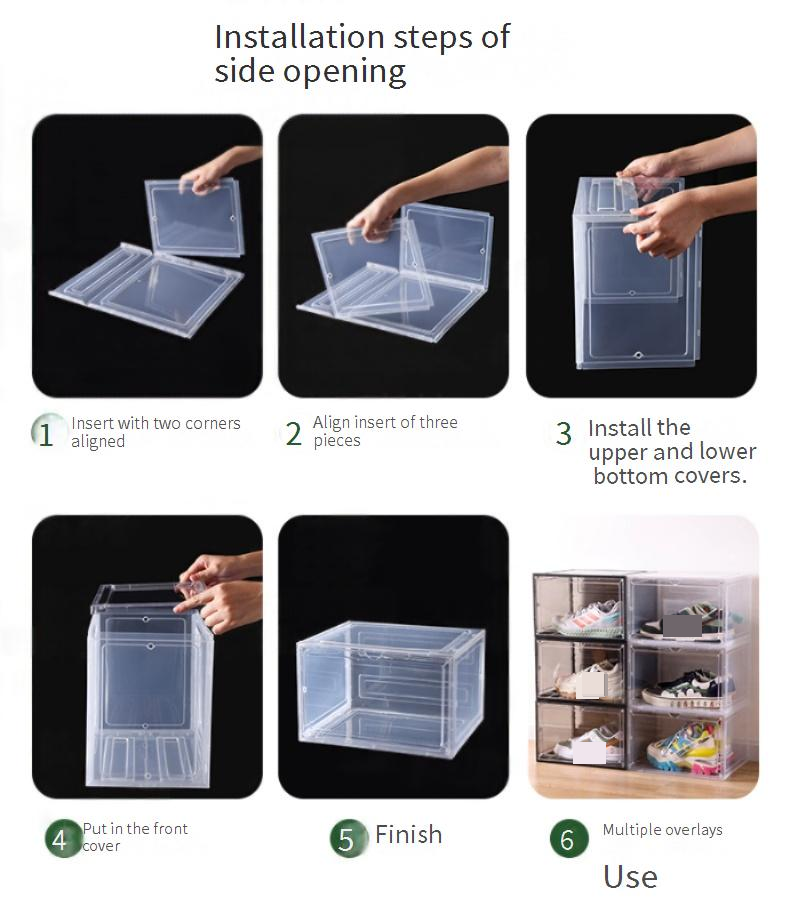 Installation steps of side opening

1 Insert with two corners aligned

2 Align insert of three pieces

3 Install the upper and lower bottom covers.

4 Put in the front cover

5 Finish

6 Multiple overlays

Use