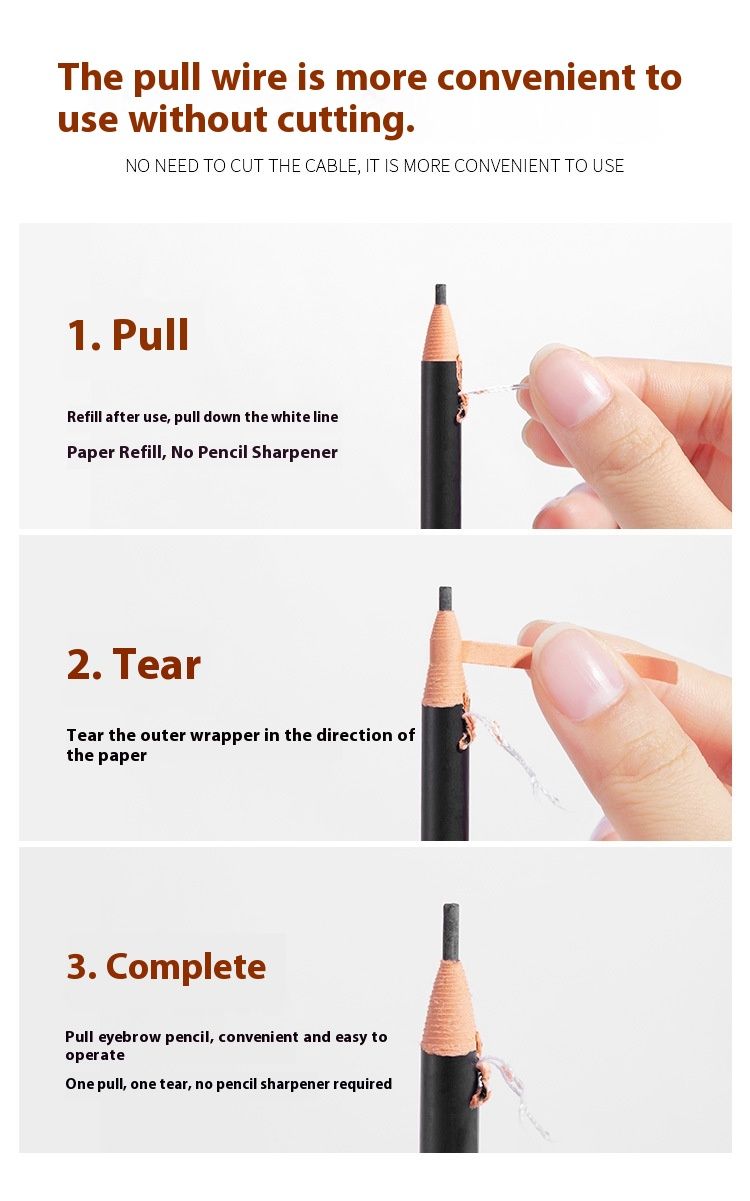 The pull wire is more convenient to use without cutting.

NO NEED TO CUT THE CABLE, IT IS MORE CONVENIENT TO USE

1. Pull

Refill after use, pull down the white line

Paper Refill, No Pencil Sharpener

2. Tear

Tear the outer wrapper in the direction of the paper

3. Complete

Pull eyebrow pencil, convenient and easy to operate

One pull, one tear, no pencil sharpener required