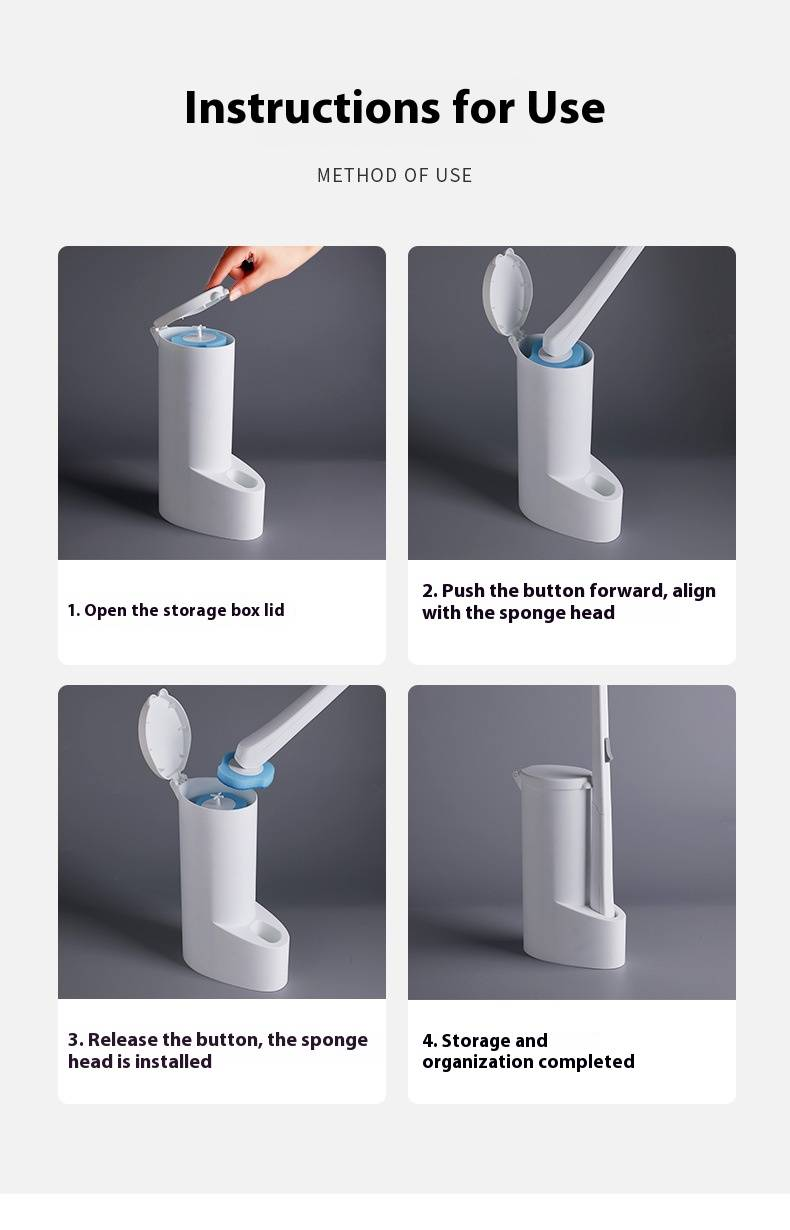 Instructions for Use

METHOD OF USE

1. Open the storage box lid

2. Push the button forward, align with the sponge head

3. Release the button, the sponge head is installed

4. Storage and organization completed