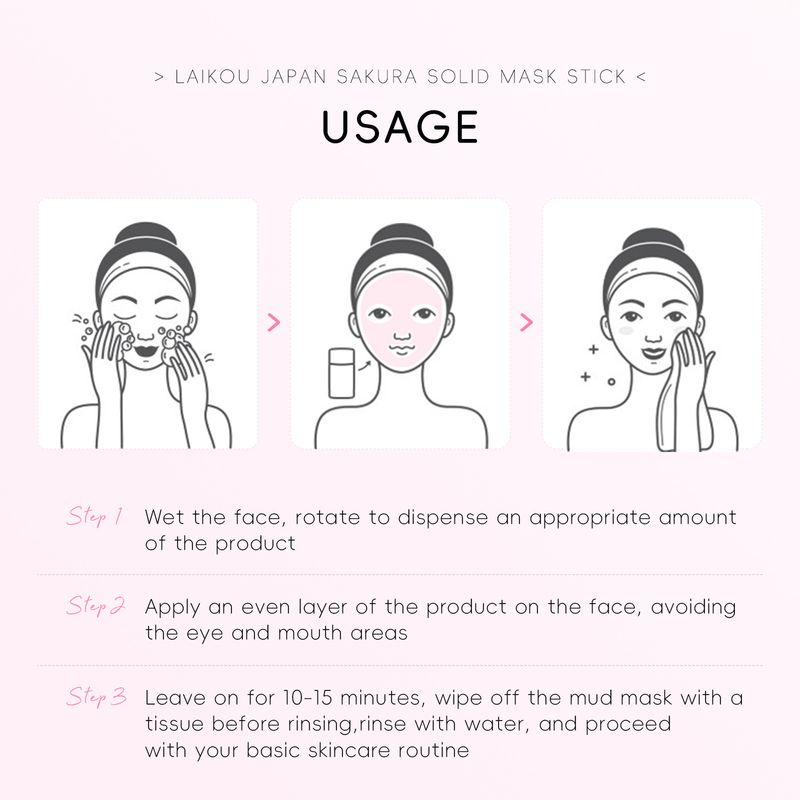 > LAIKOU JAPAN SAKURA SOLID MASK STICK <

USAGE

Step 1 Wet the face, rotate to dispense an appropriate amount of the product

Step 2 Apply an even layer of the product on the face, avoiding the eye and mouth areas

Step 3 Leave on for 10-15 minutes, wipe off the mud mask with a tissue before rinsing,rinse with water, and proceed with your basic skincare routine