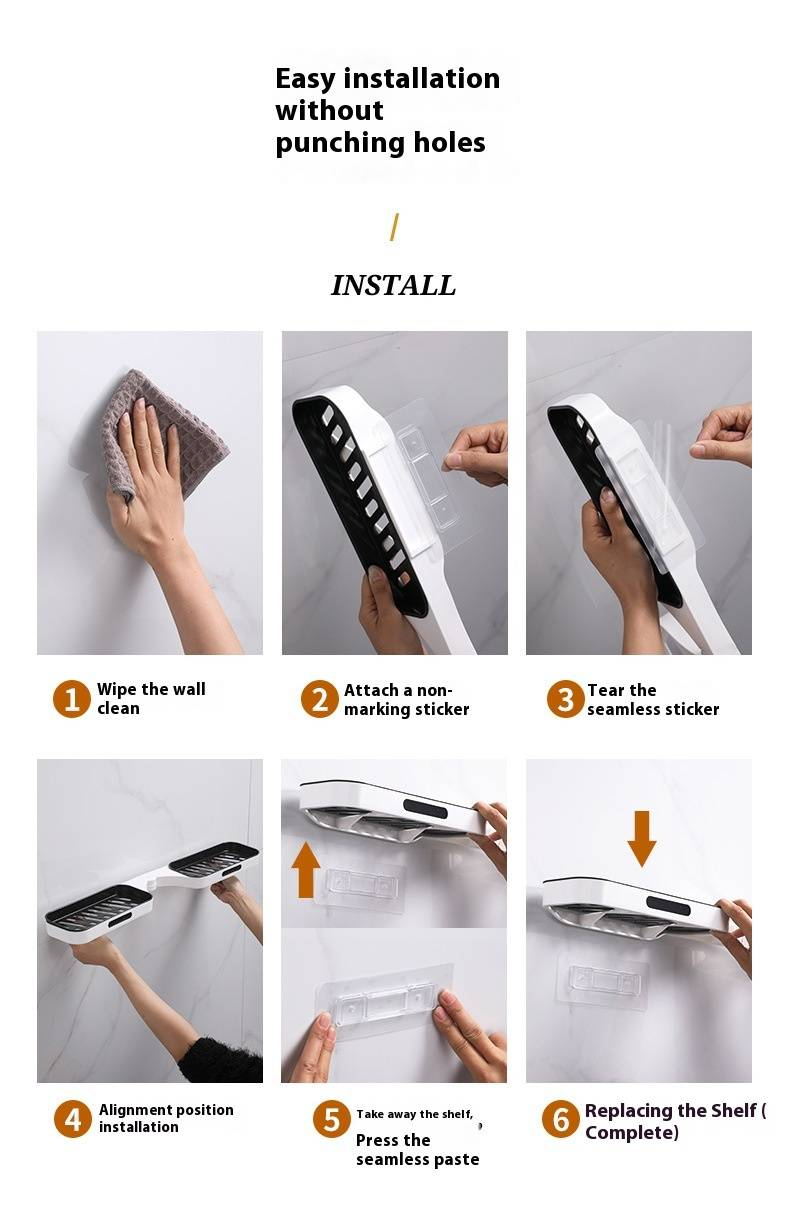 Easy installation without punching holes

/

INSTALL

1 Wipe the wall clean

2 Attach a non-marking sticker

3 Tear the seamless sticker

4 Alignment position installation

5 Take away the shelf, Press the seamless paste

6 Replacing the Shelf ( Complete)