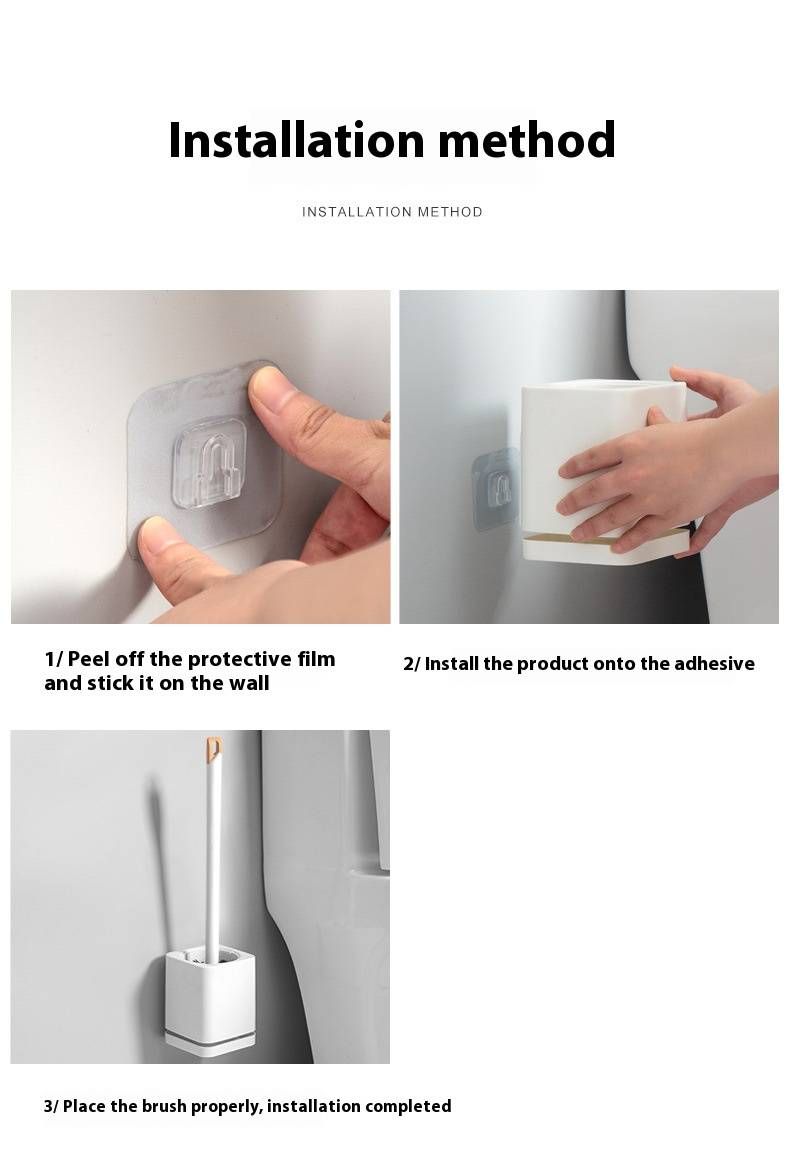 Installation method

INSTALLATION METHOD

1/ Peel off the protective film and stick it on the wall

2/ Install the product onto the adhesive

3/ Place the brush properly, installation completed