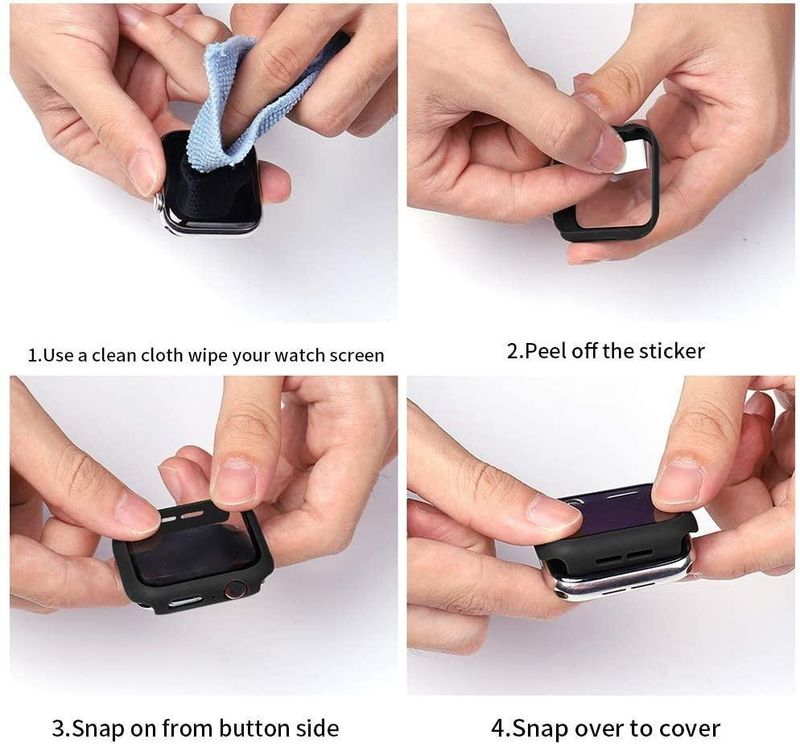 1.Use a clean cloth wipe your watch screen

2.Peel off the sticker

3.Snap on from button side

4.Snap over to cover