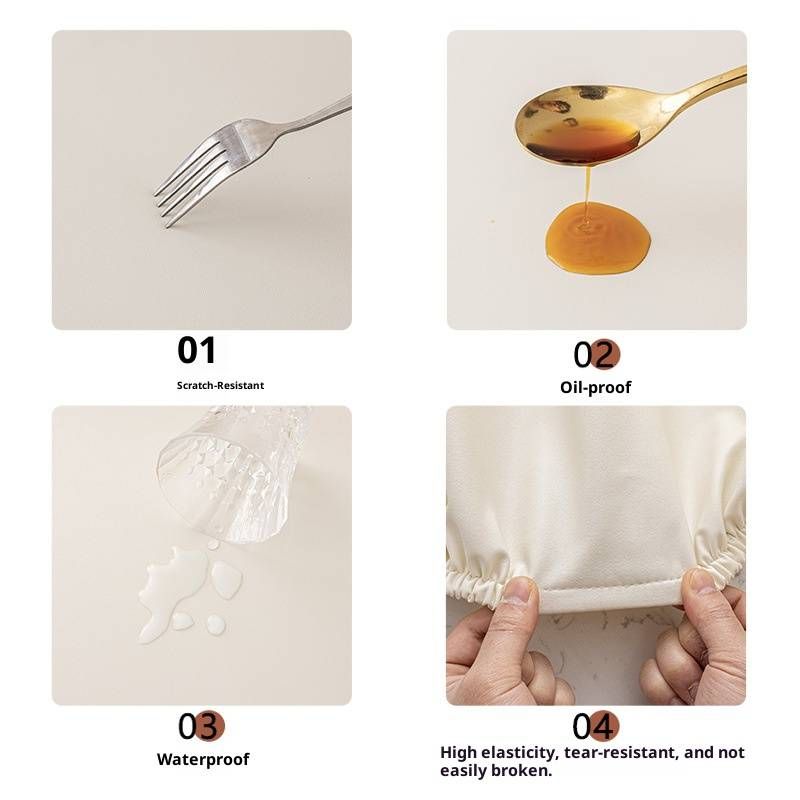 01
Scratch-Resistant

02
Oil-proof

03
Waterproof

04
High elasticity, tear-resistant, and not easily broken.